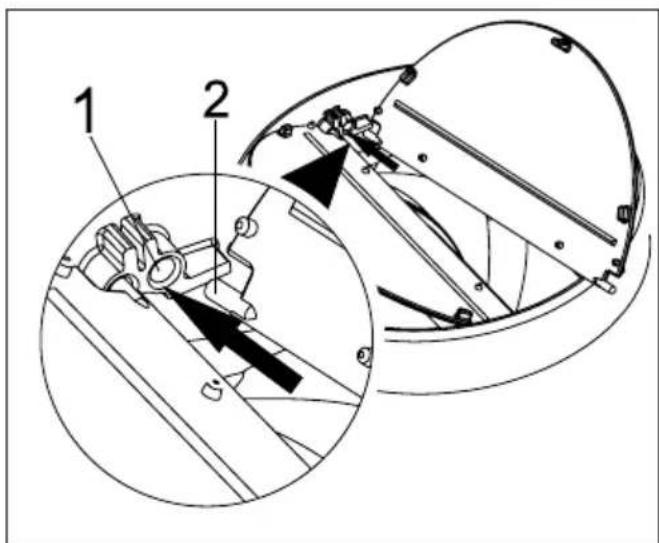 1
2