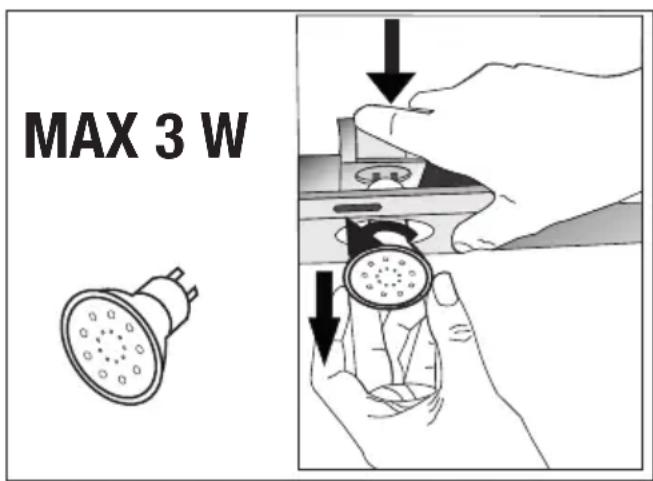 MAX 3 W