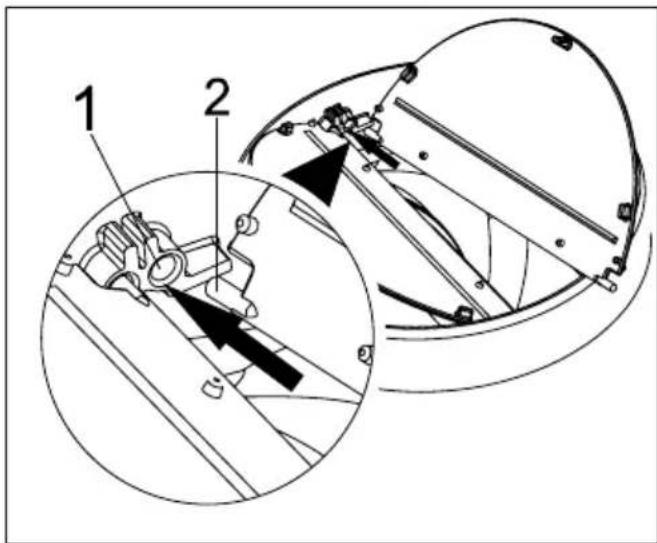 1
2