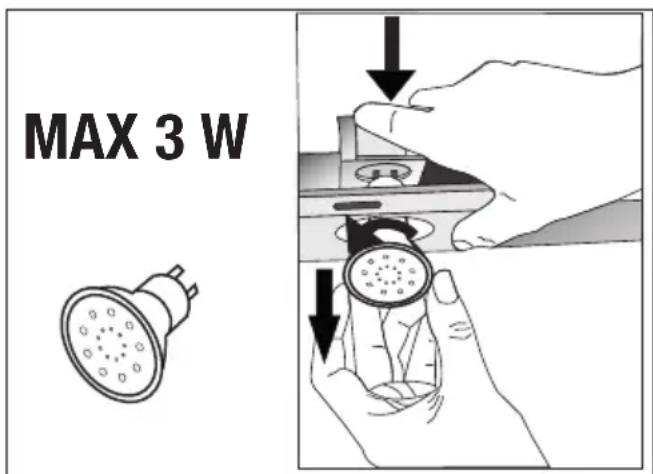 MAX 3 W