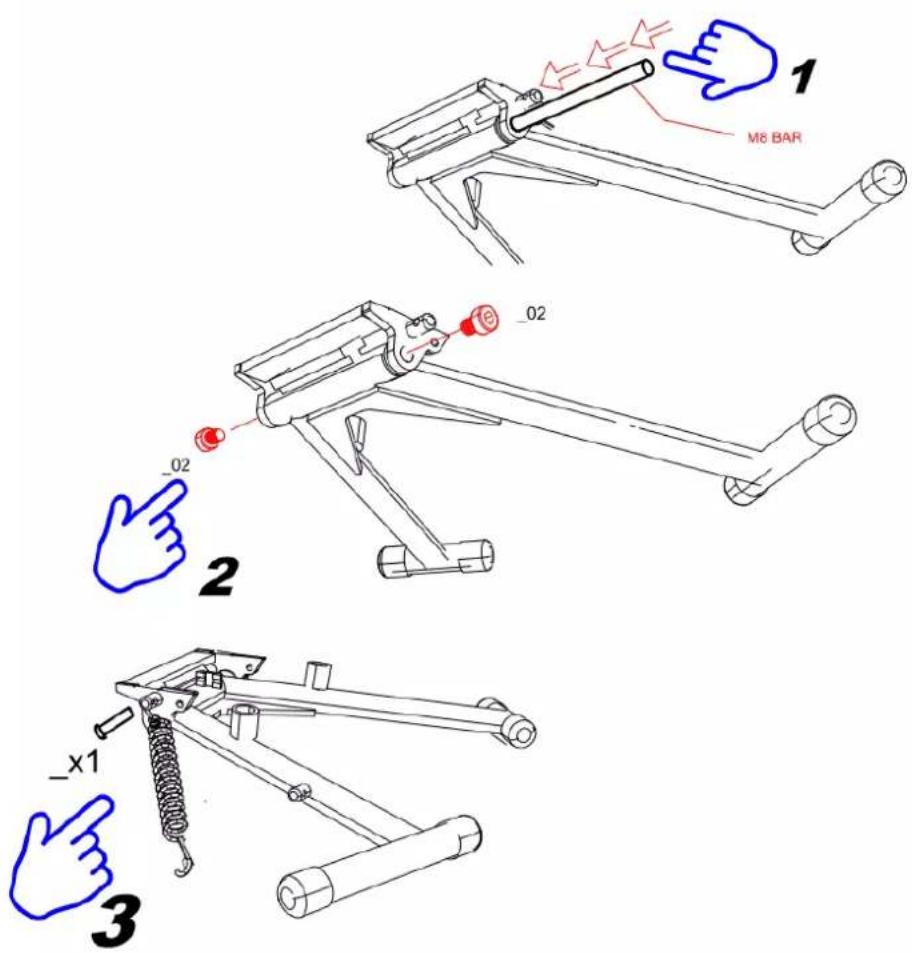 1

M8 BAR

_02

_02

2

_x1

3