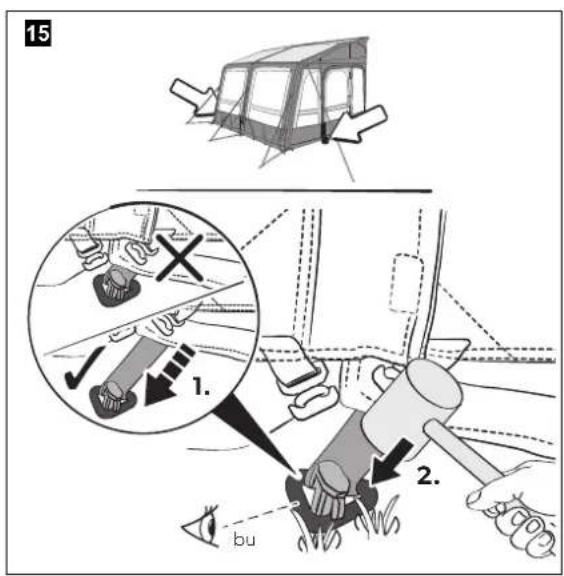 15

1.

2.

bu