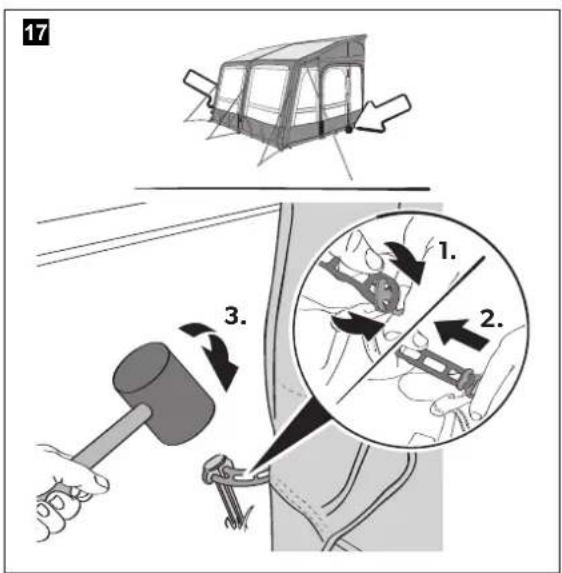 17

1.

2.

3.