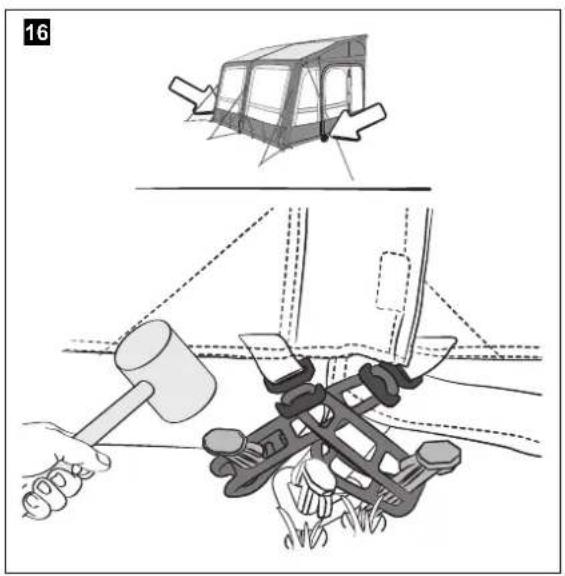 16