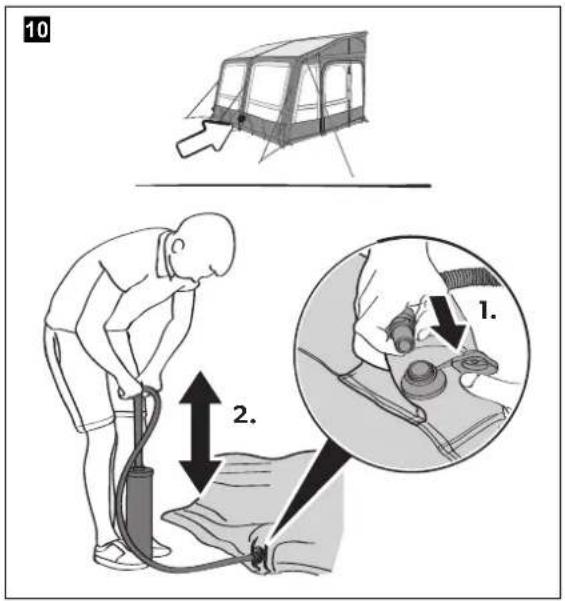 10

1.

2.