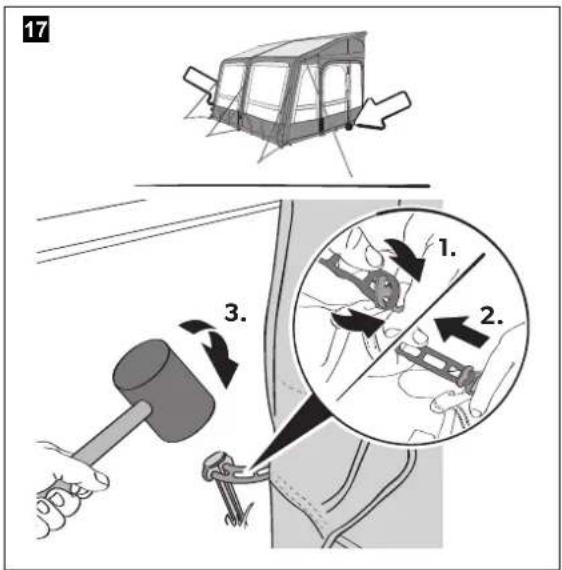 17

1.

2.

3.