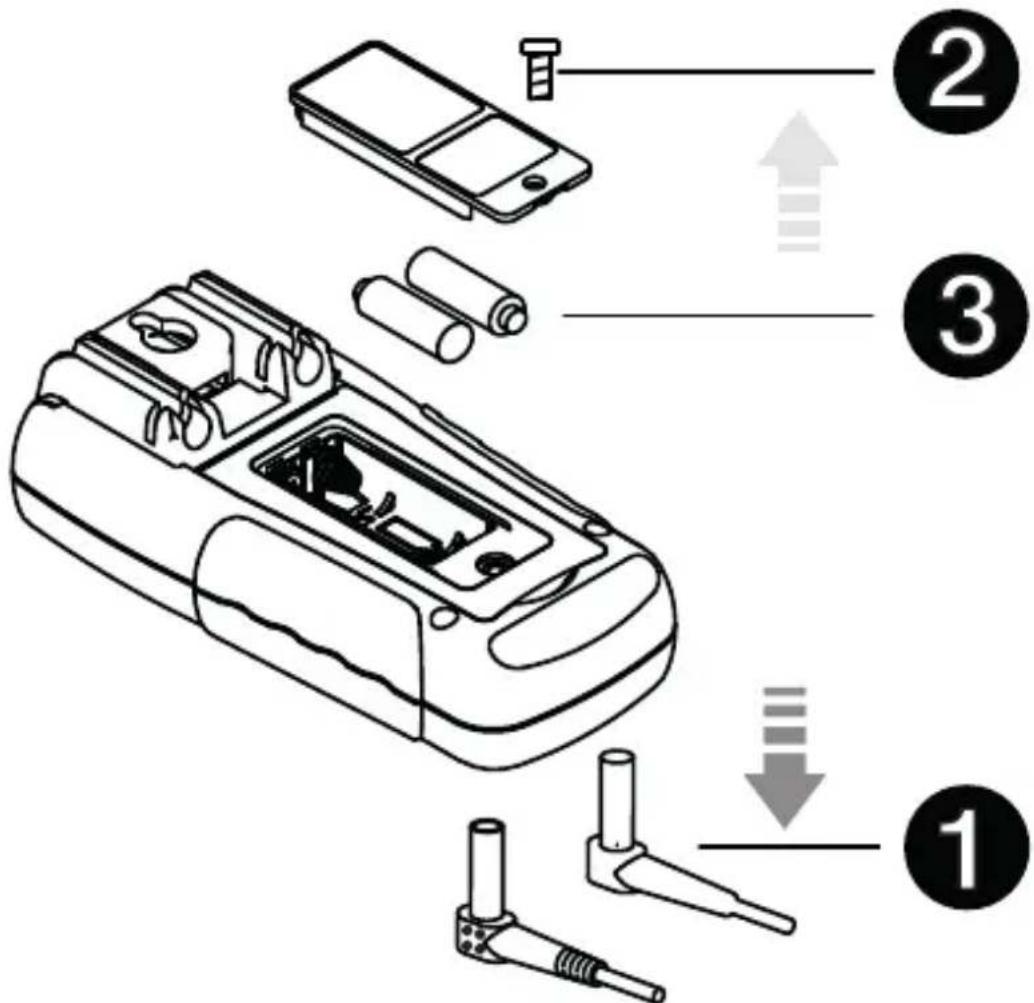 2
3
1