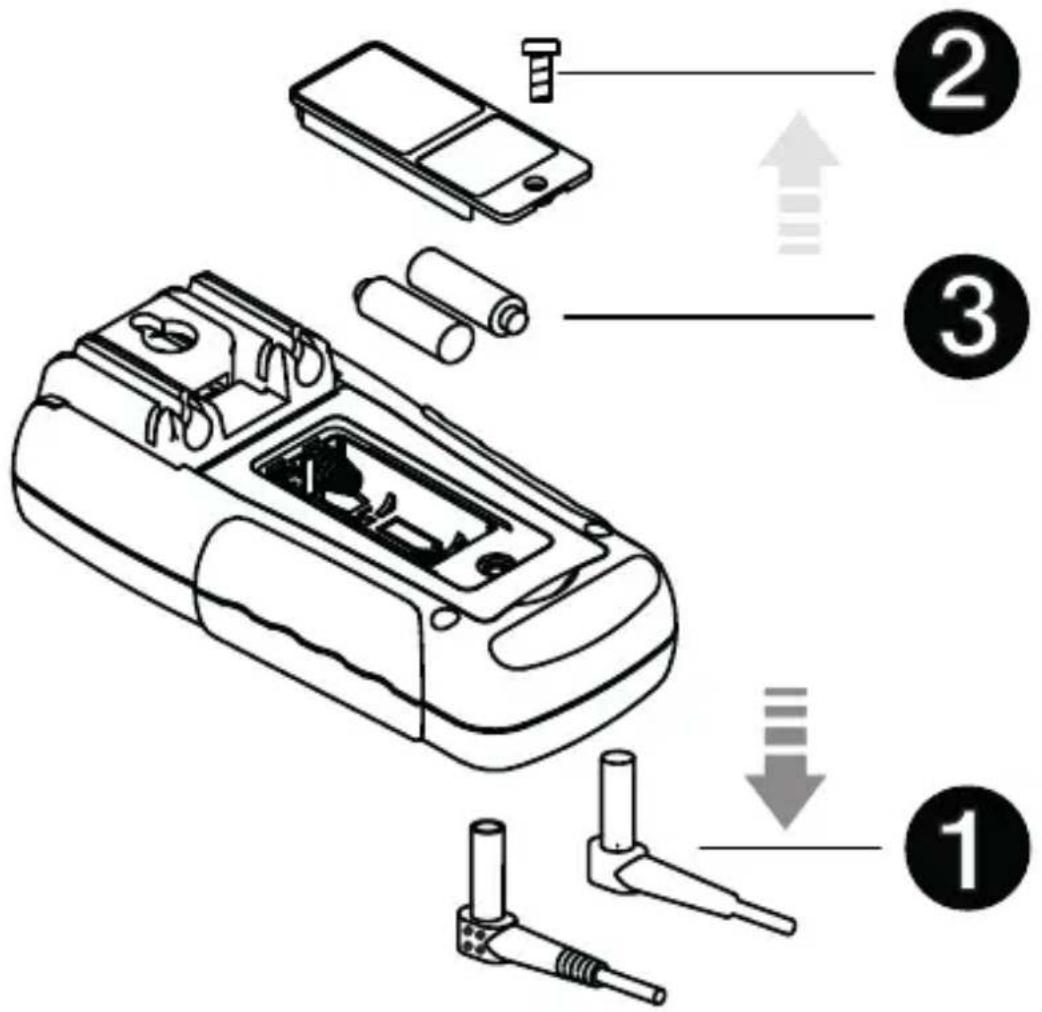 2
3
1