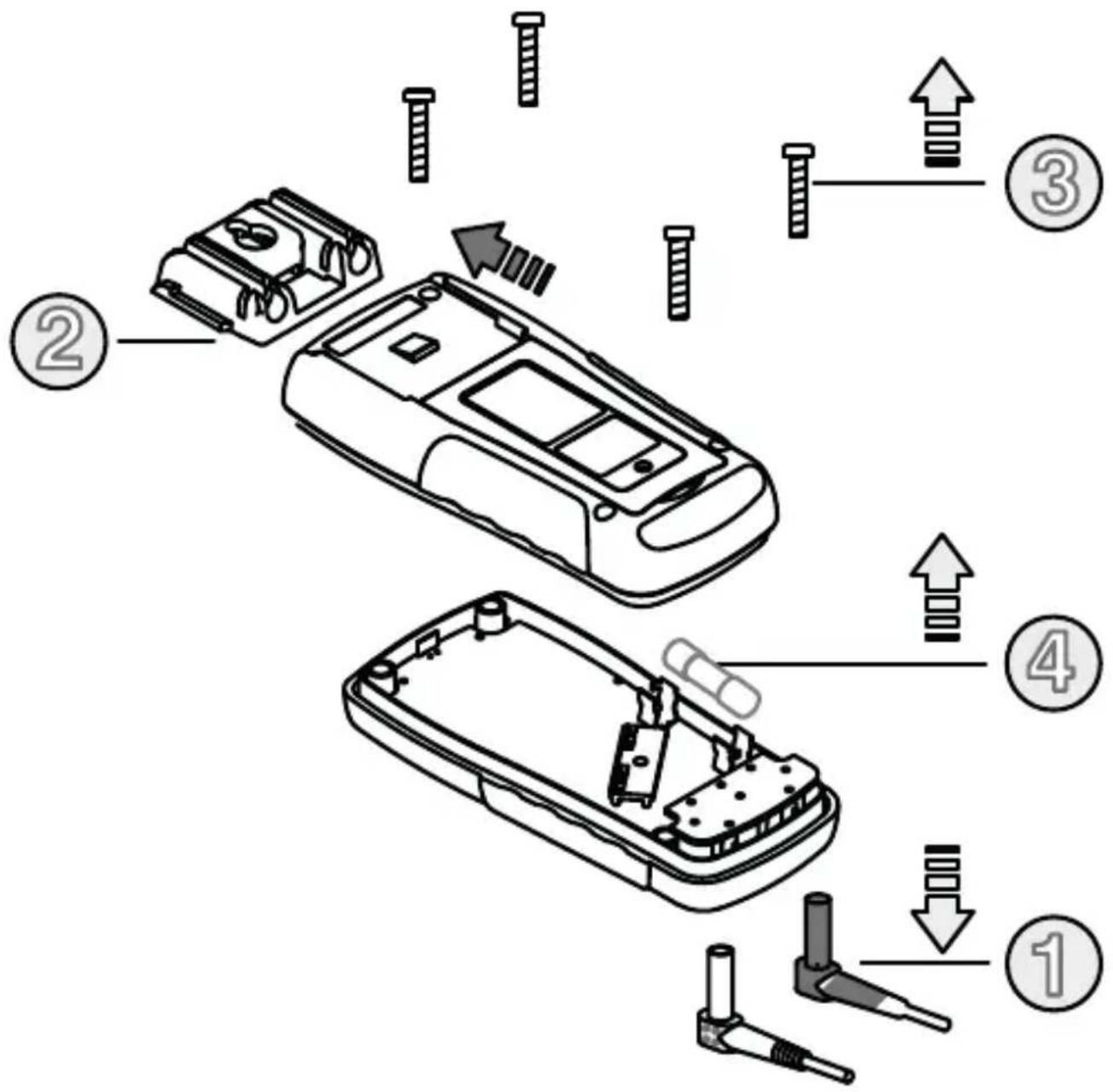 3
2
4
1