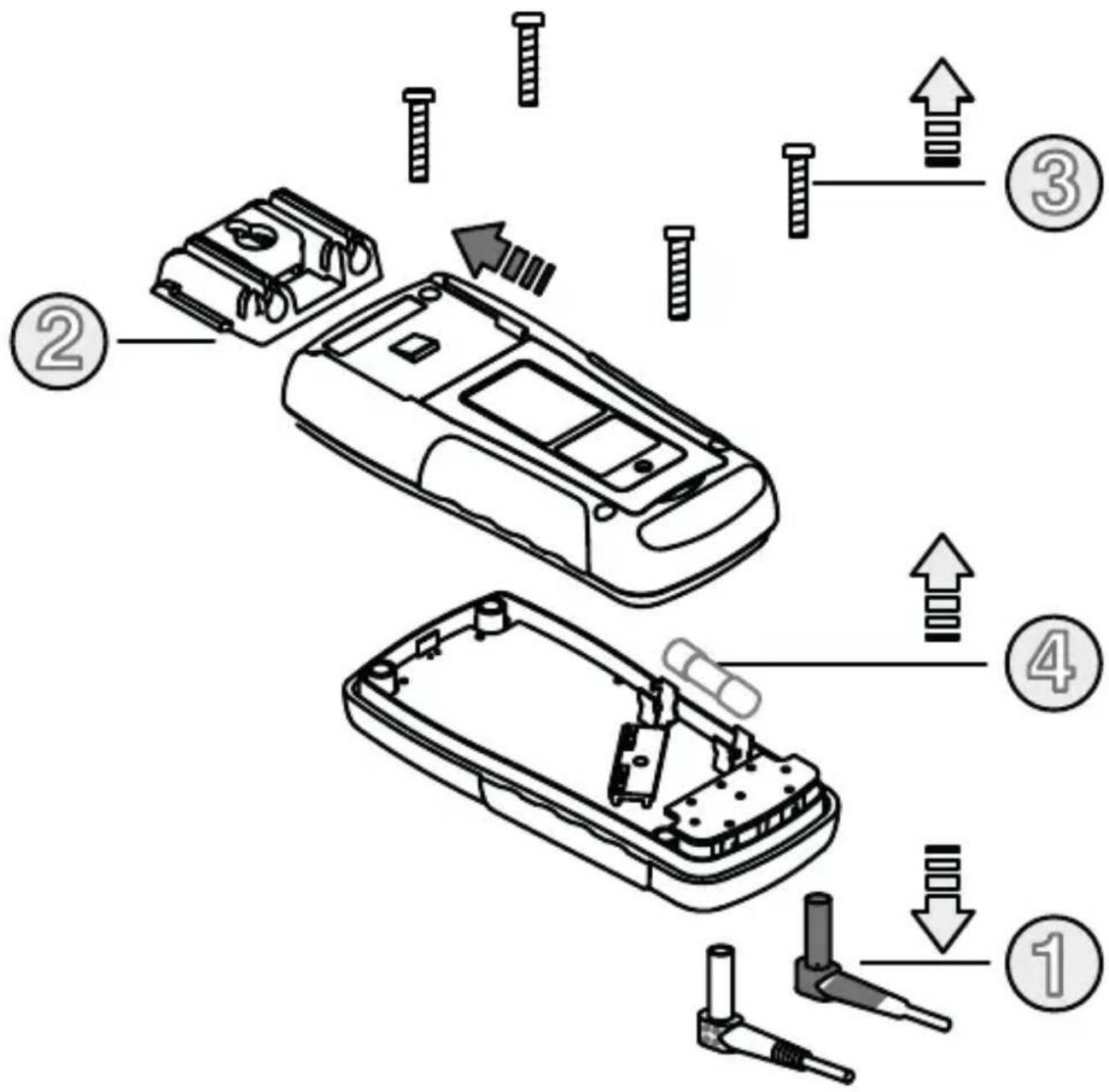 3
2
4
1