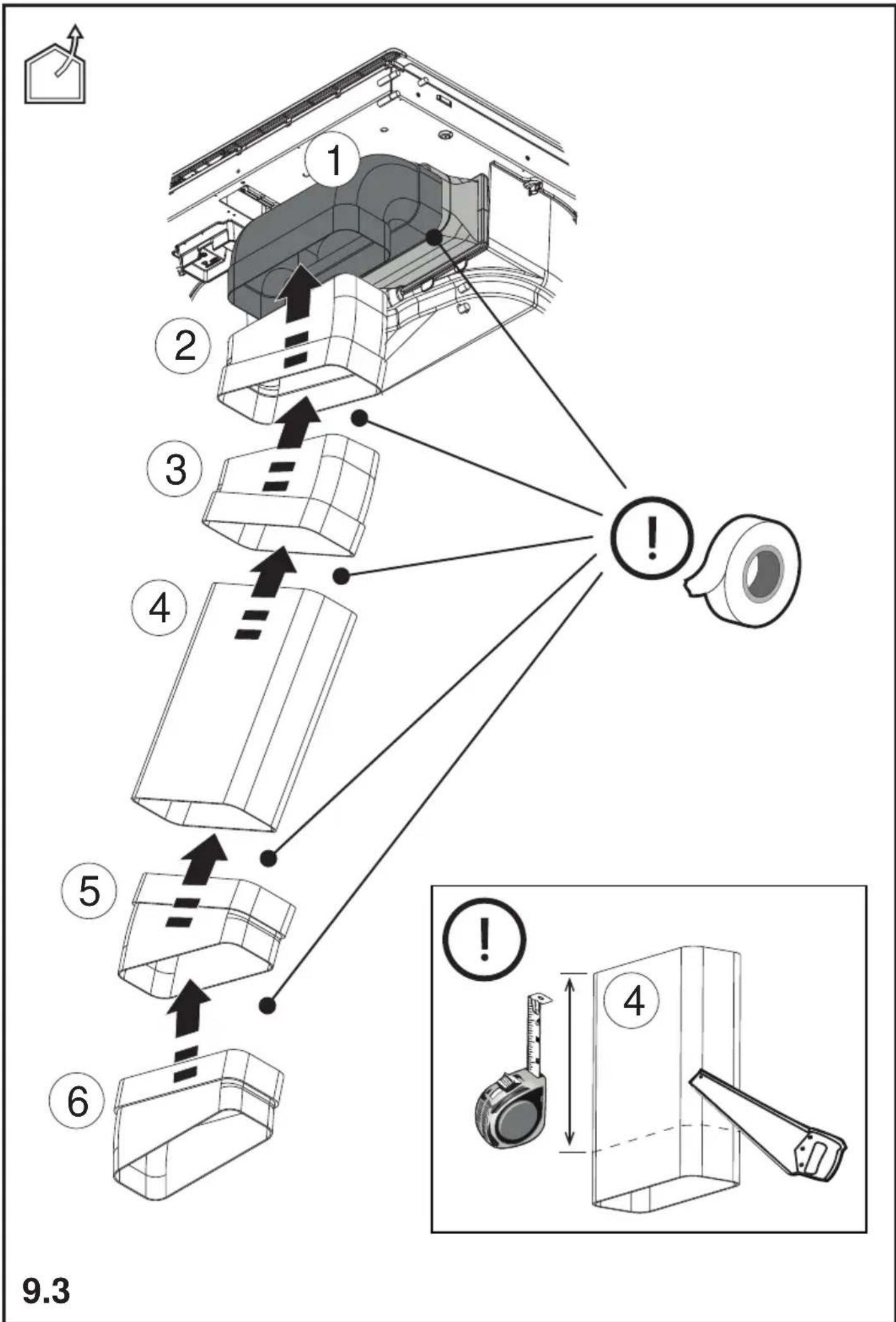 1
2
3
4
5
6
!
!
4
9.3