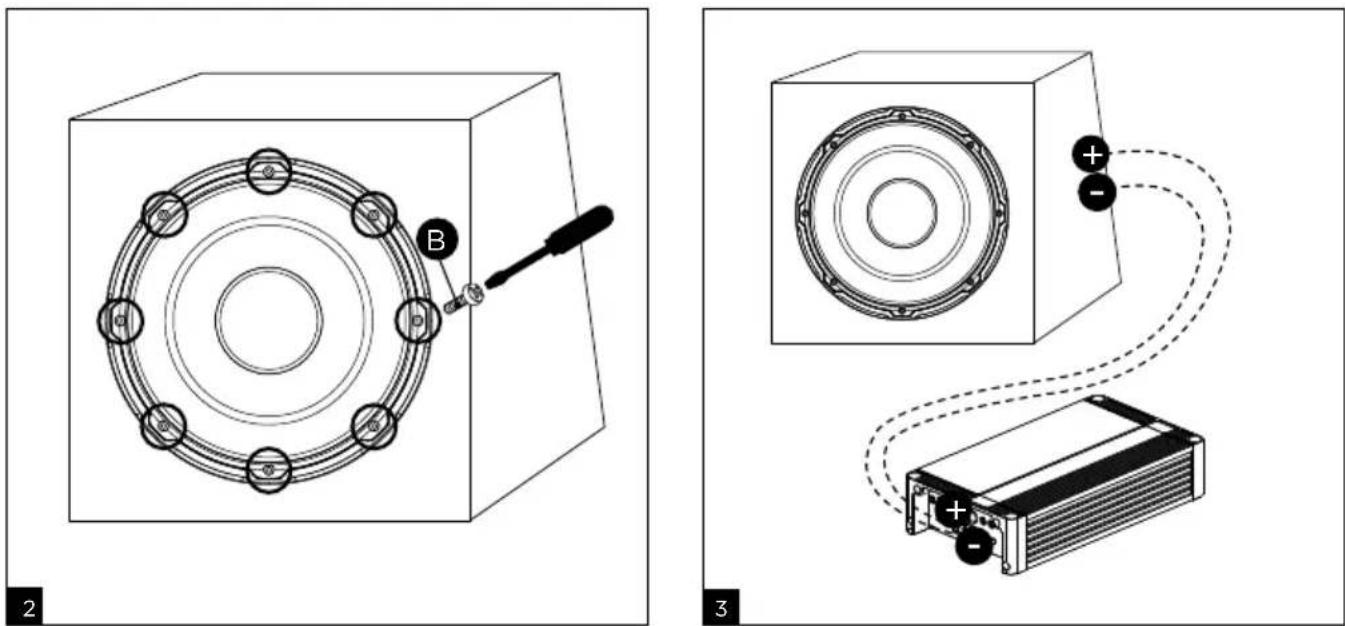 B

2

+
-

+
-

3