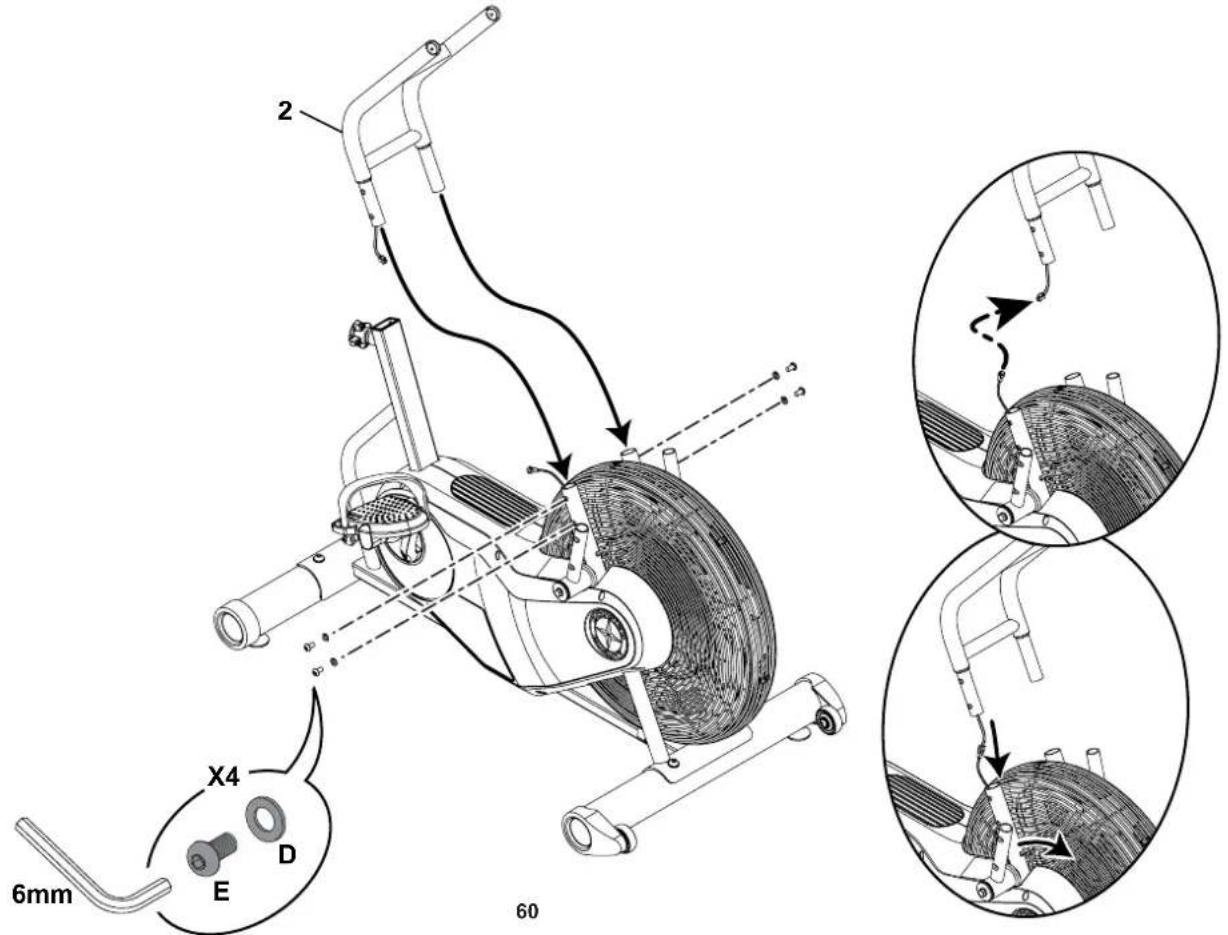 2

X4

D

E

6mm

60