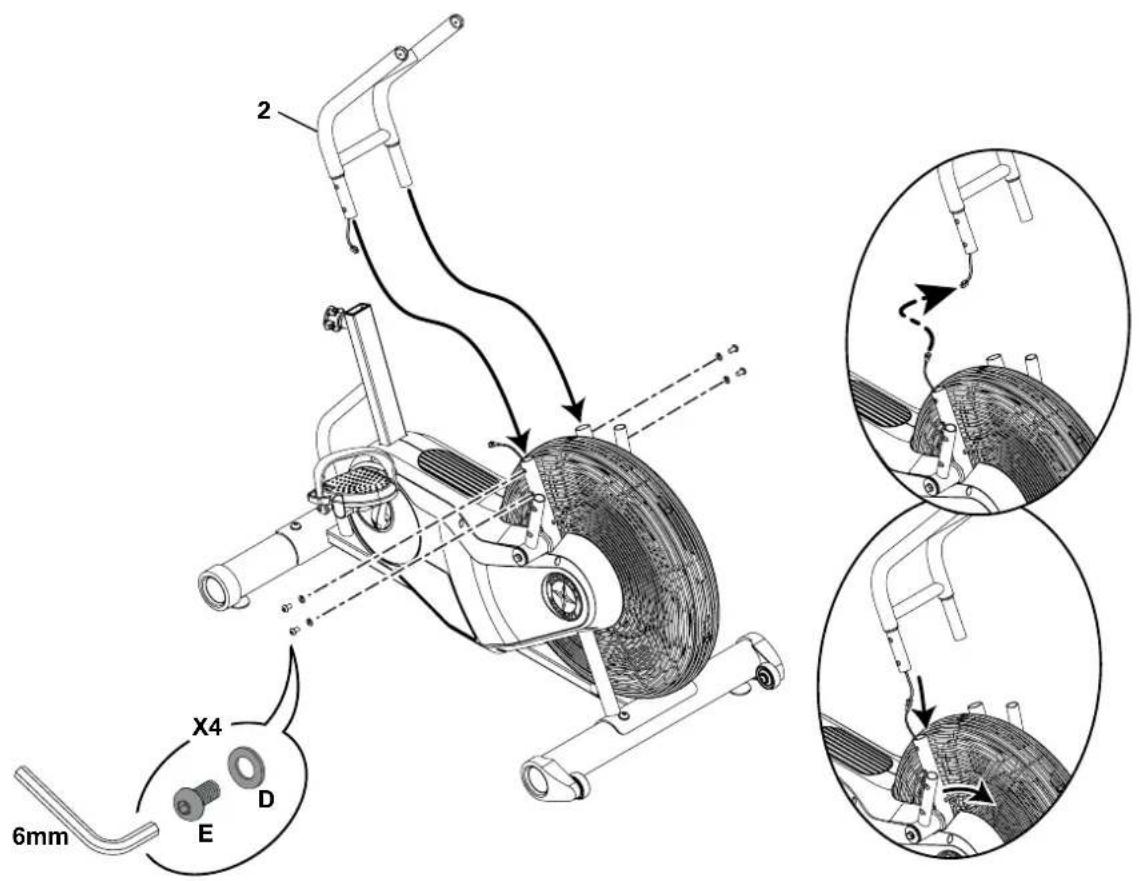 2

X4

D

E

6mm