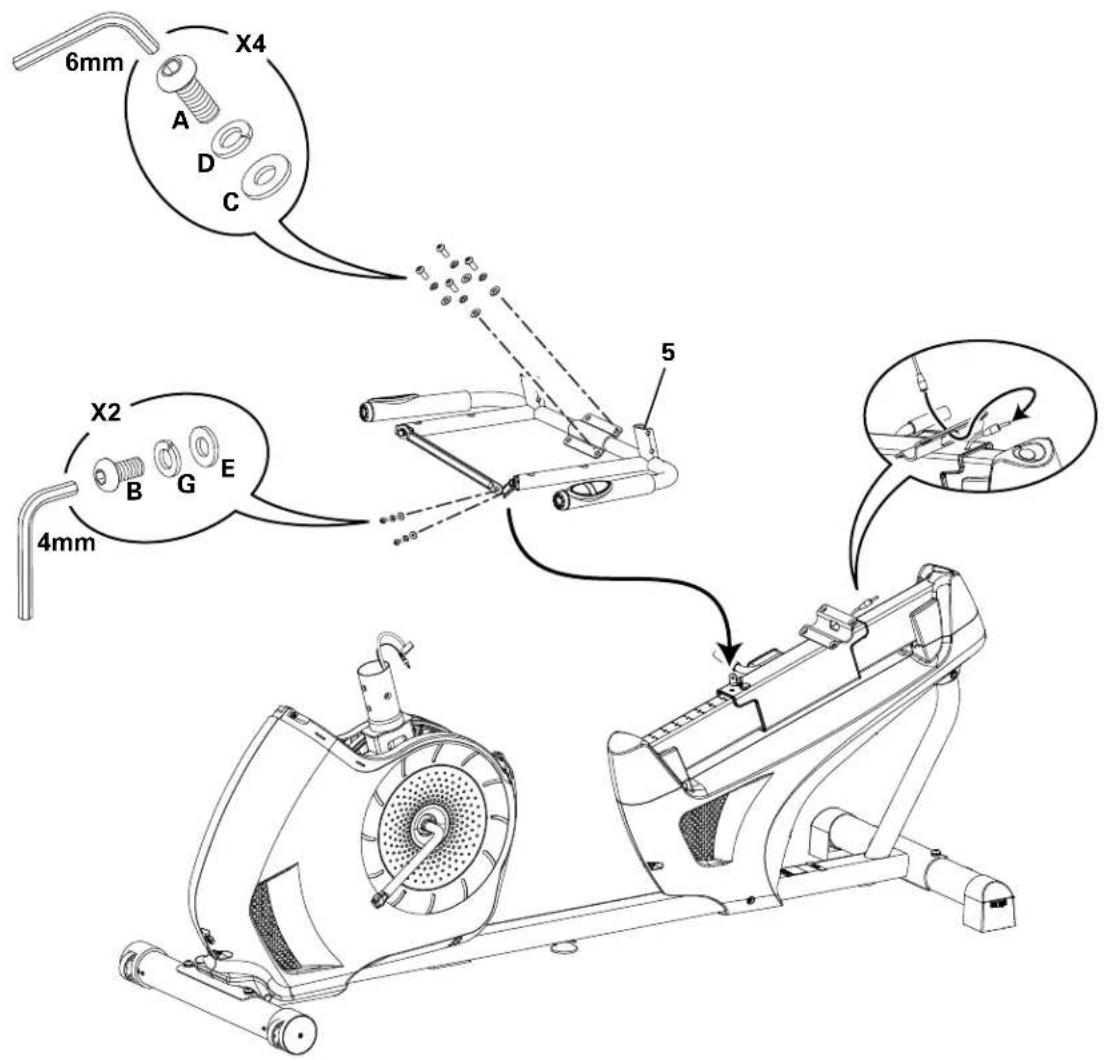 6mm
X4
A
D
C
5
X2
B
G
E
4mm