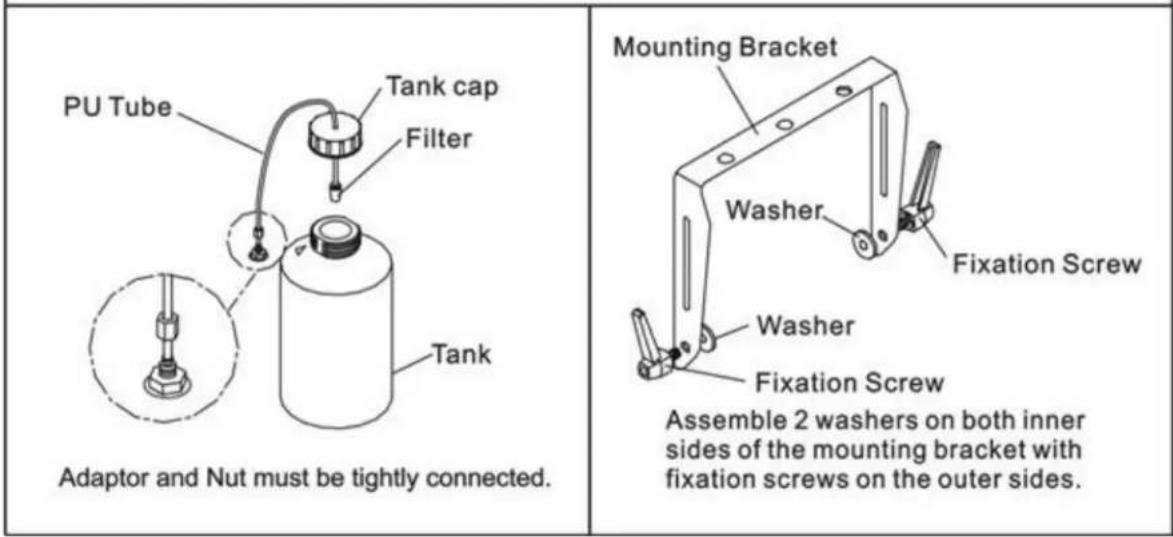 PU Tube
Tank cap
Filter
Tank
Adaptor and Nut must be tightly connected.

Mounting Bracket
Washer
Fixation Screw
Washer
Fixation Screw
Assemble 2 washers on both inner sides of the mounting bracket with fixation screws on the outer sides.