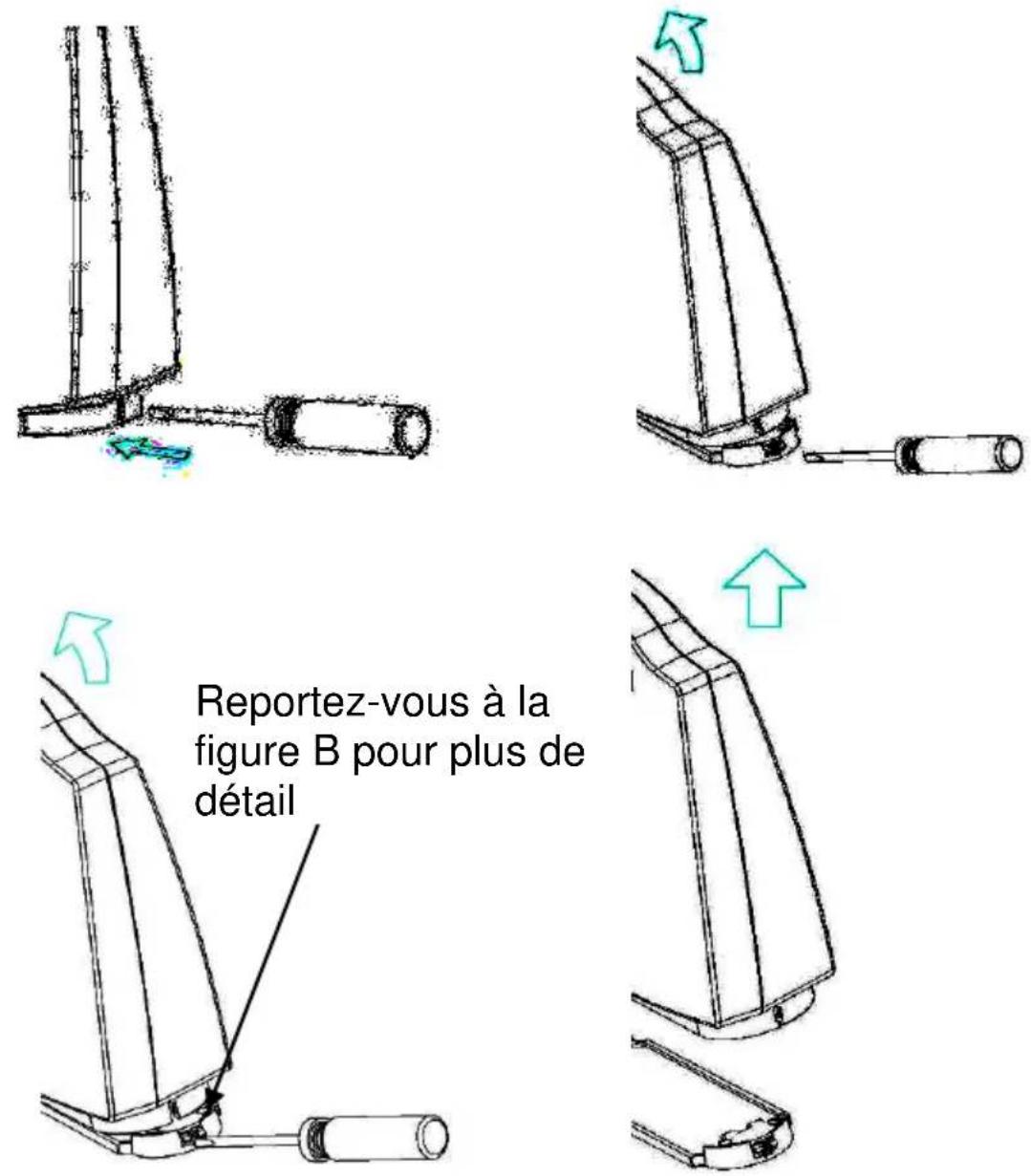 Reportez-vous à la figure B pour plus de détail