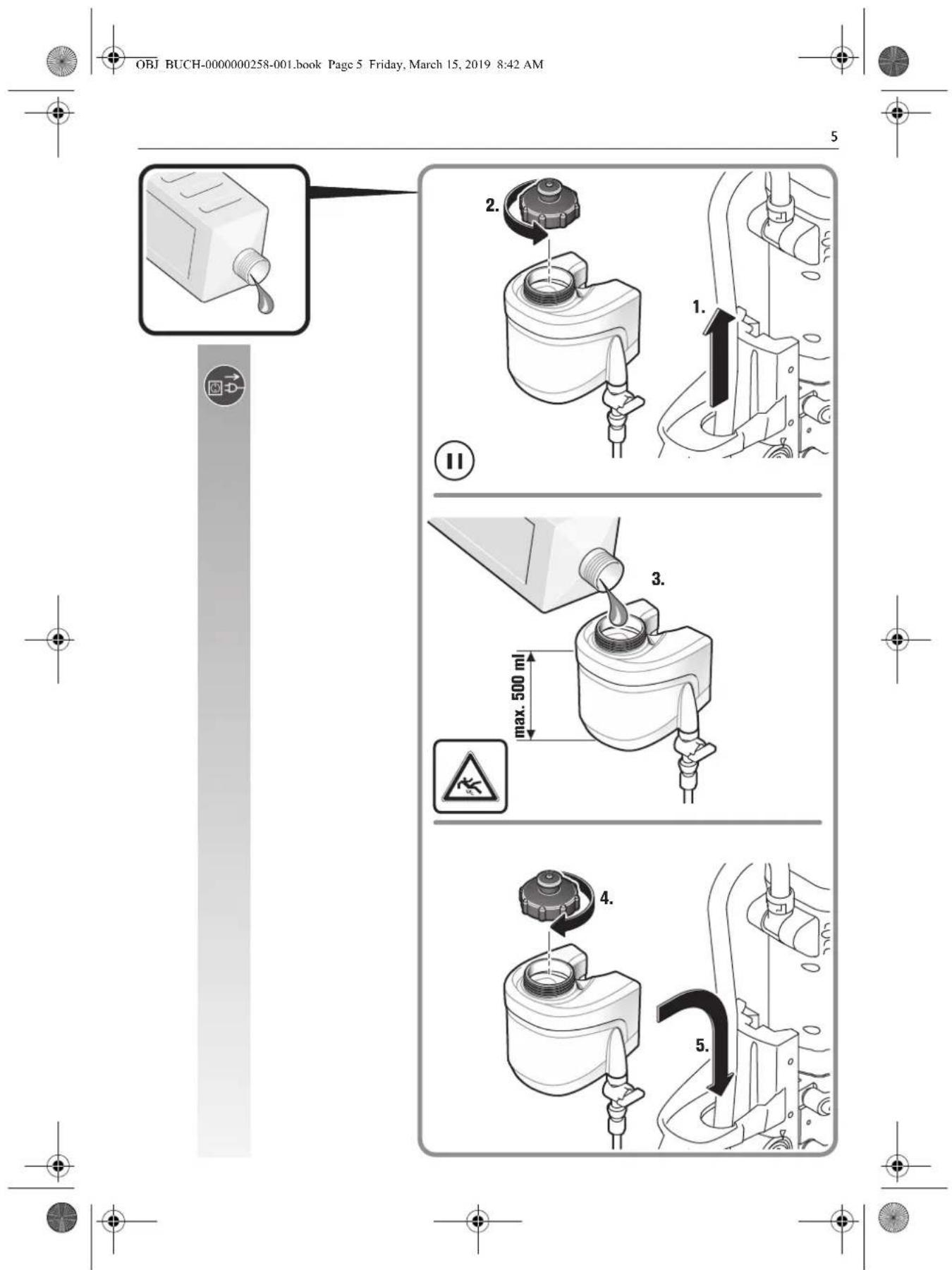 OBJ_BUCH-0000000258-001.book Page 5 Friday, March 15, 2019 8:42 AM

5

2.

1.

3.

max. 500 ml

4.

5.