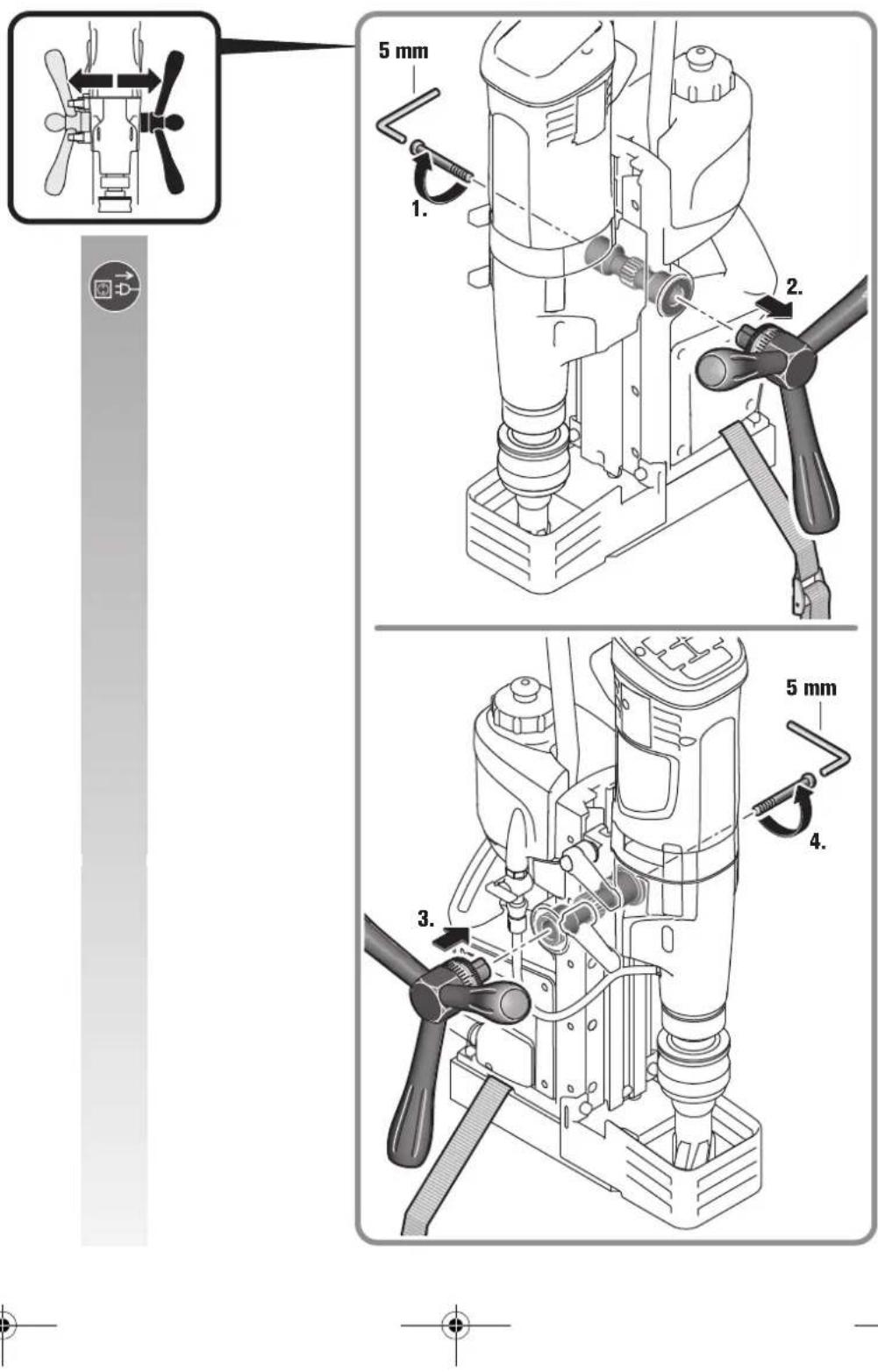 5 mm

1.

2.

5 mm

4.

3.