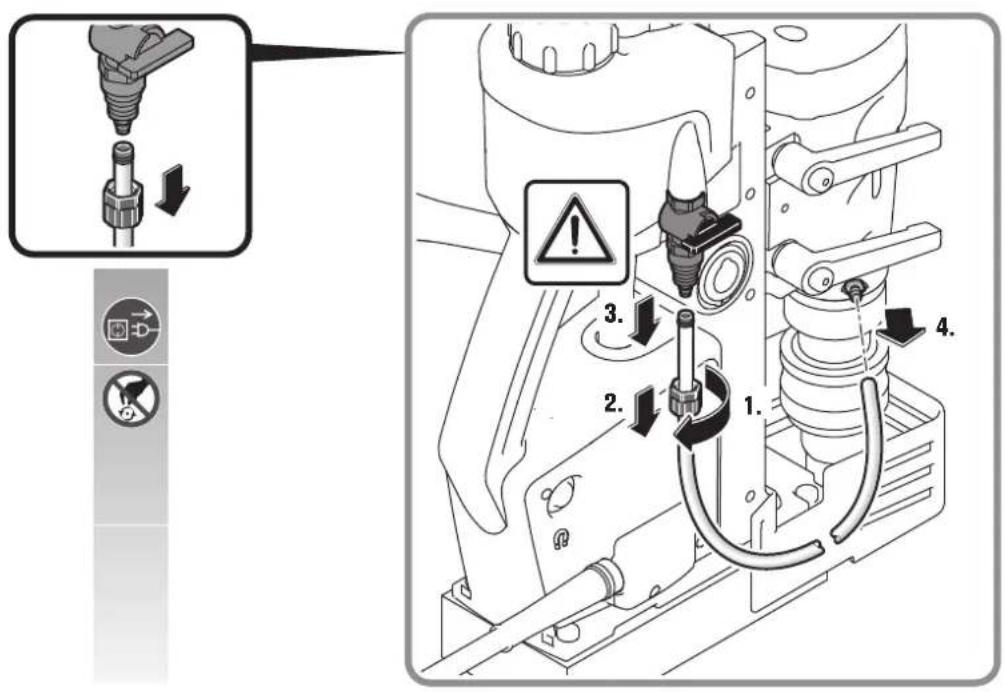 3.

4.

2.

1.