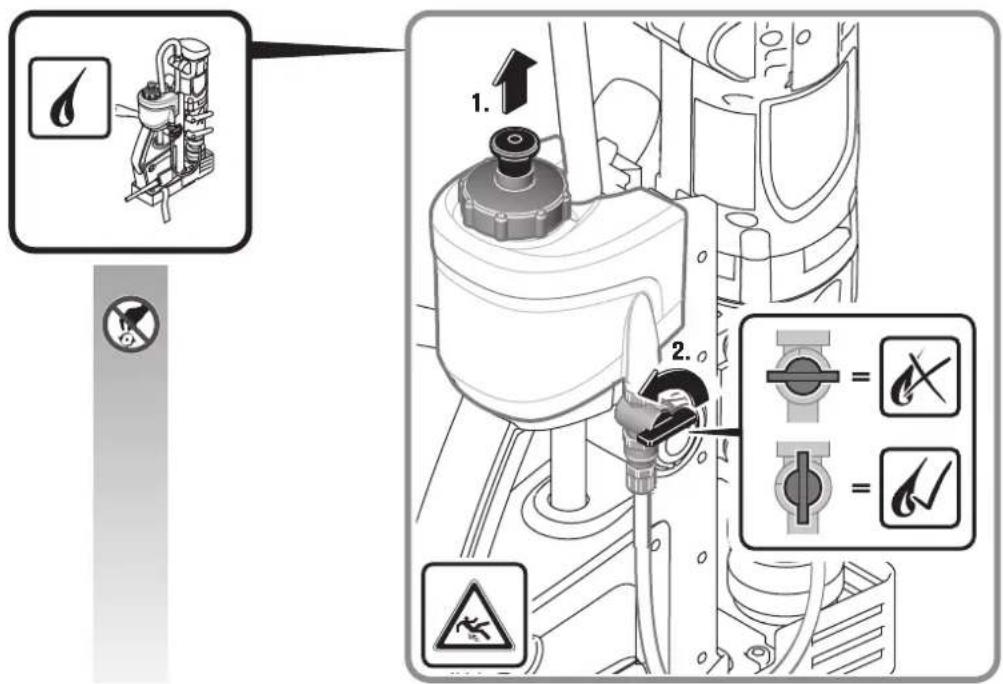 1.

2.

=

=