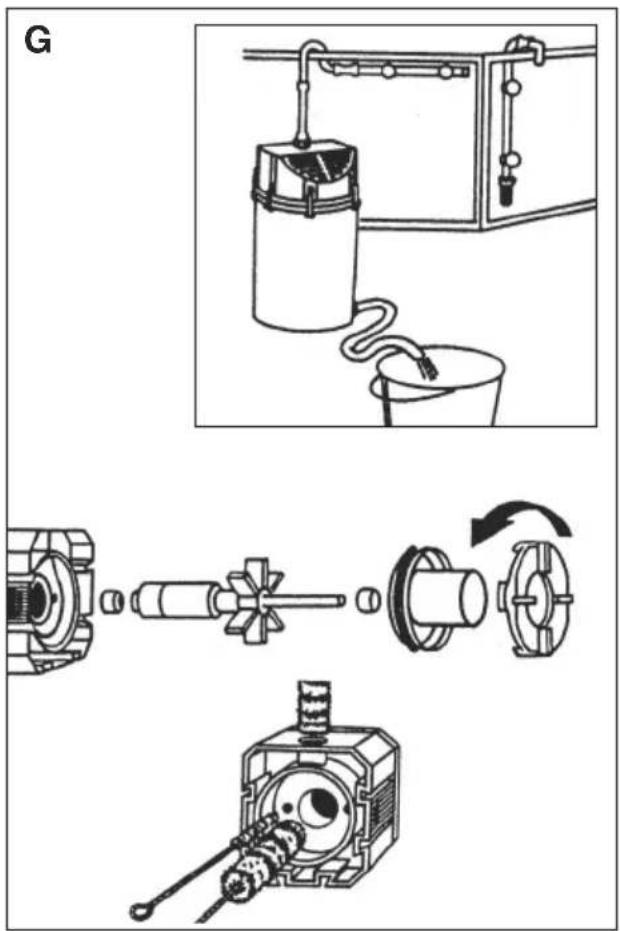 G