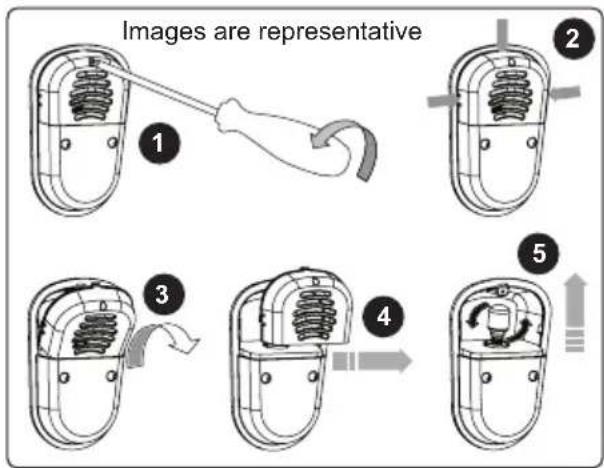 Images are representative

1

2

3

4

5