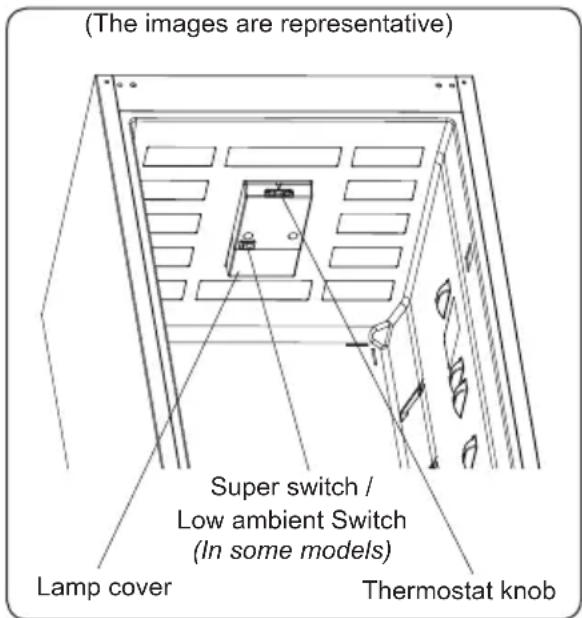 (The images are representative)

Super switch /
Low ambient Switch
(In some models)

Lamp cover

Thermostat knob