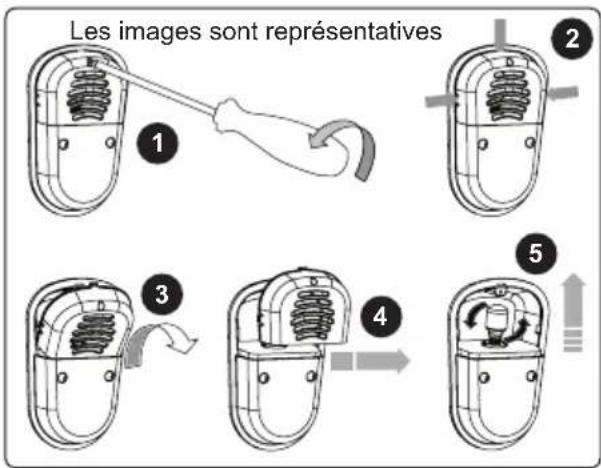 Les images sont représentatives

1

2

3

4

5