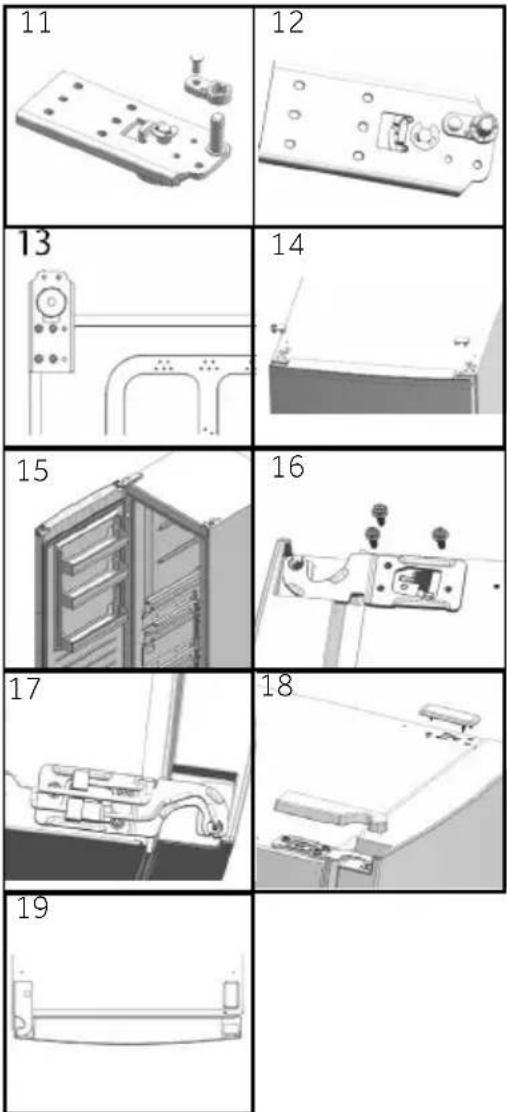 11

12

13

14

15

16

17

18

19