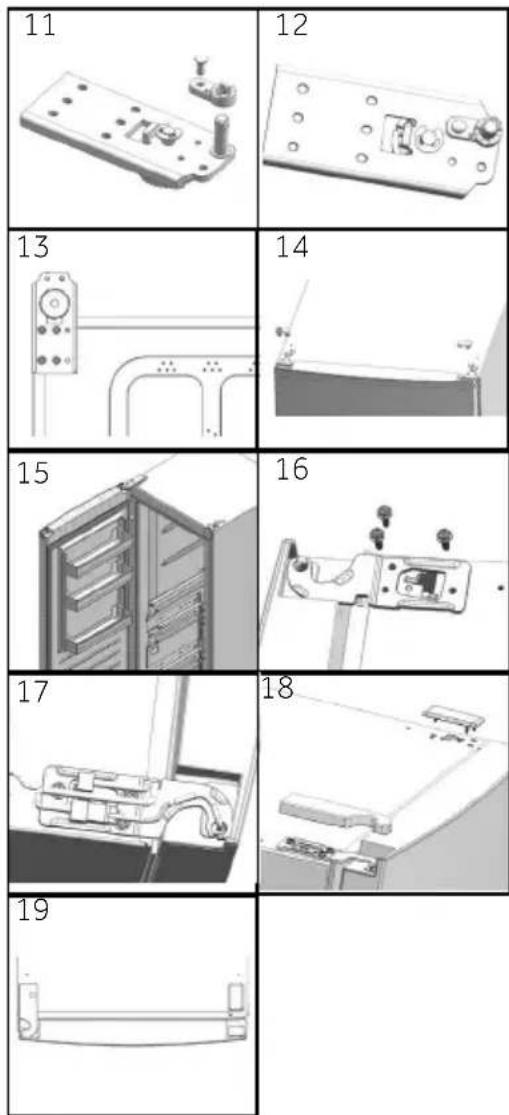 11

12

13

14

15

16

17

18

19