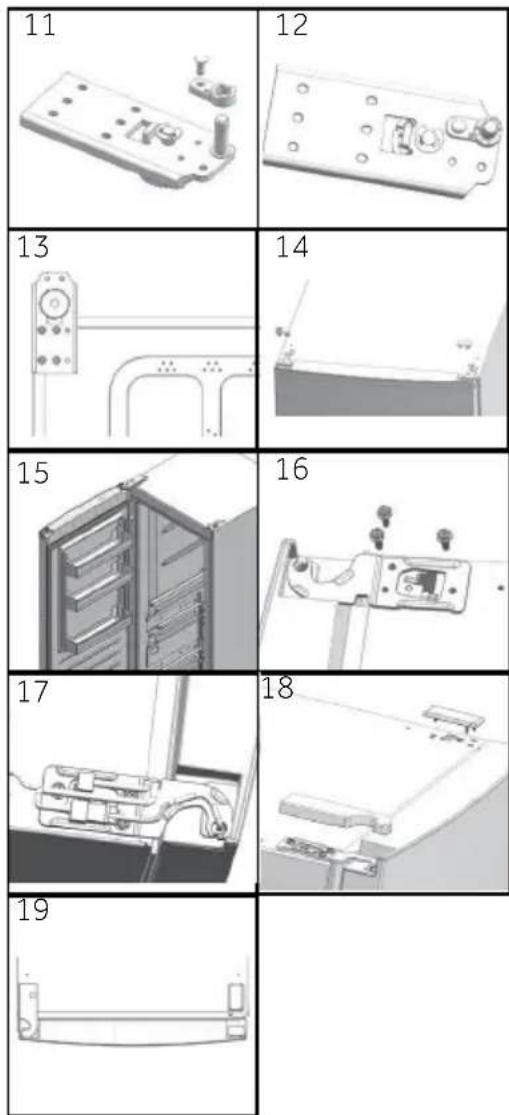 11
12
13
14
15
16
17
18
19