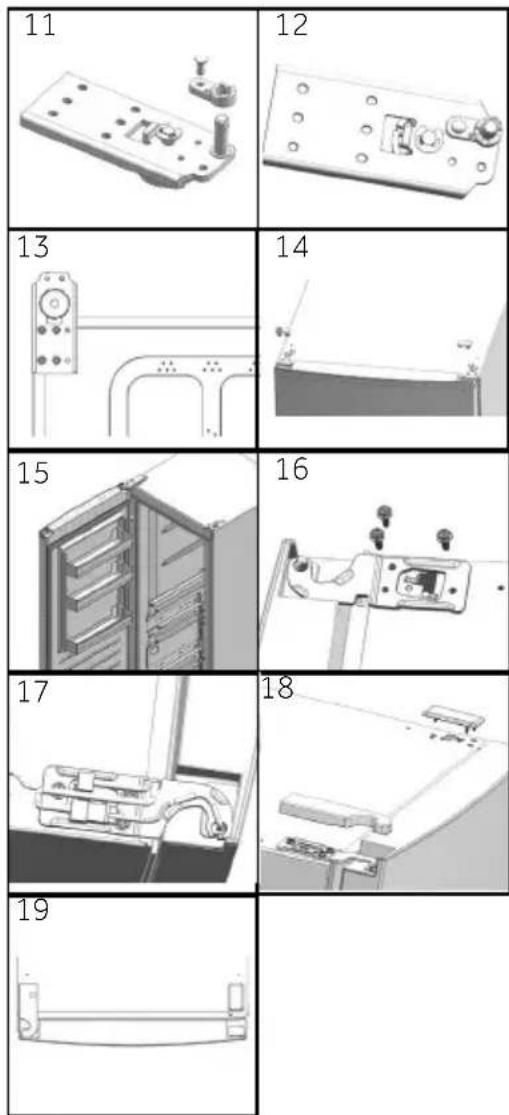 11

12

13

14

15

16

17

18

19