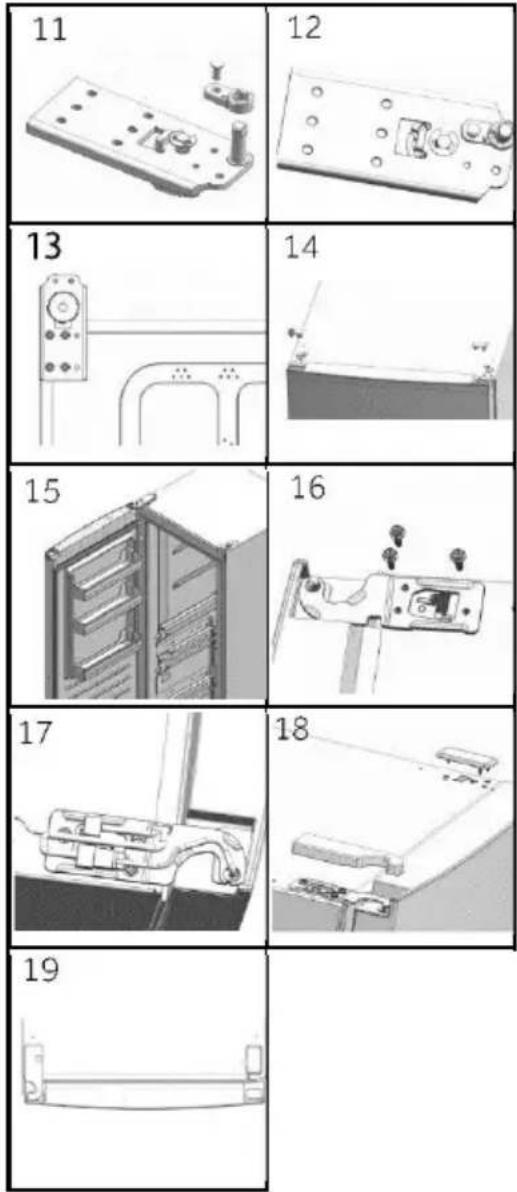 11

12

13

14

15

16

17

18

19