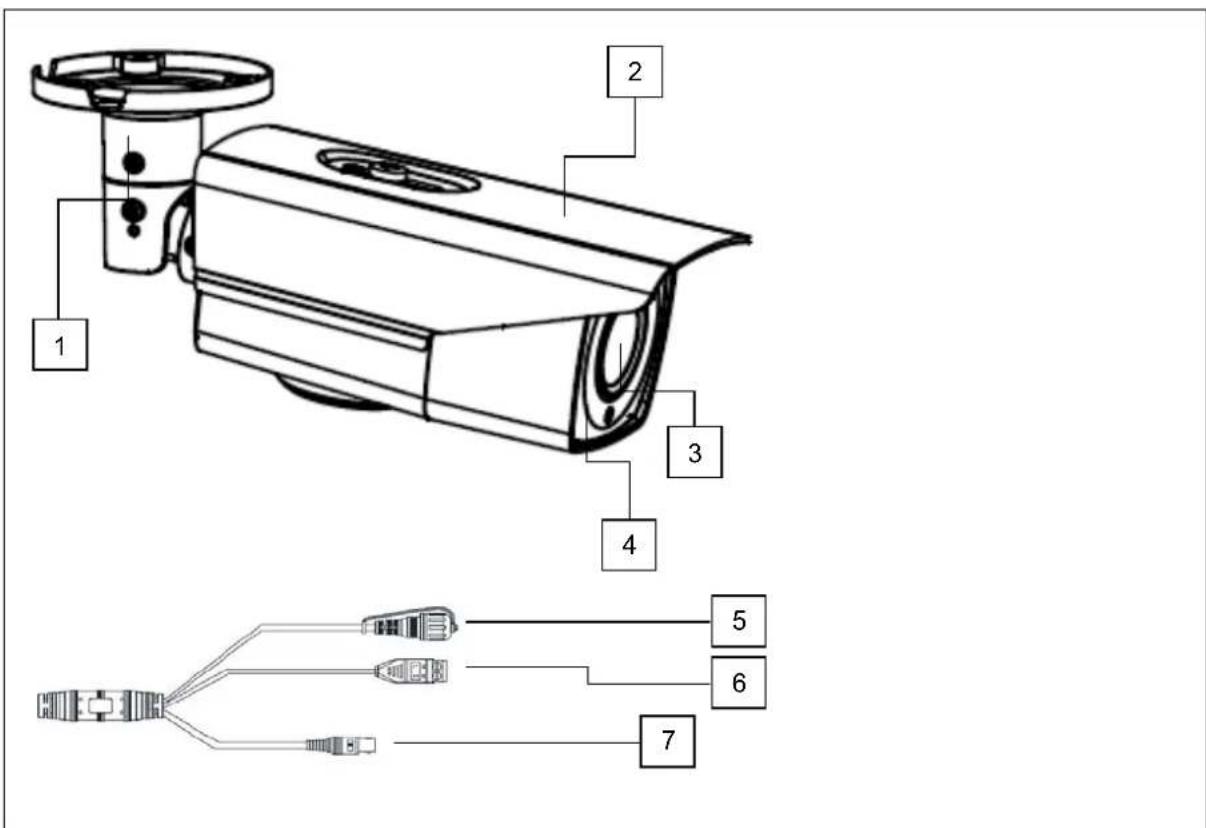 2
1
3
4
5
6
7