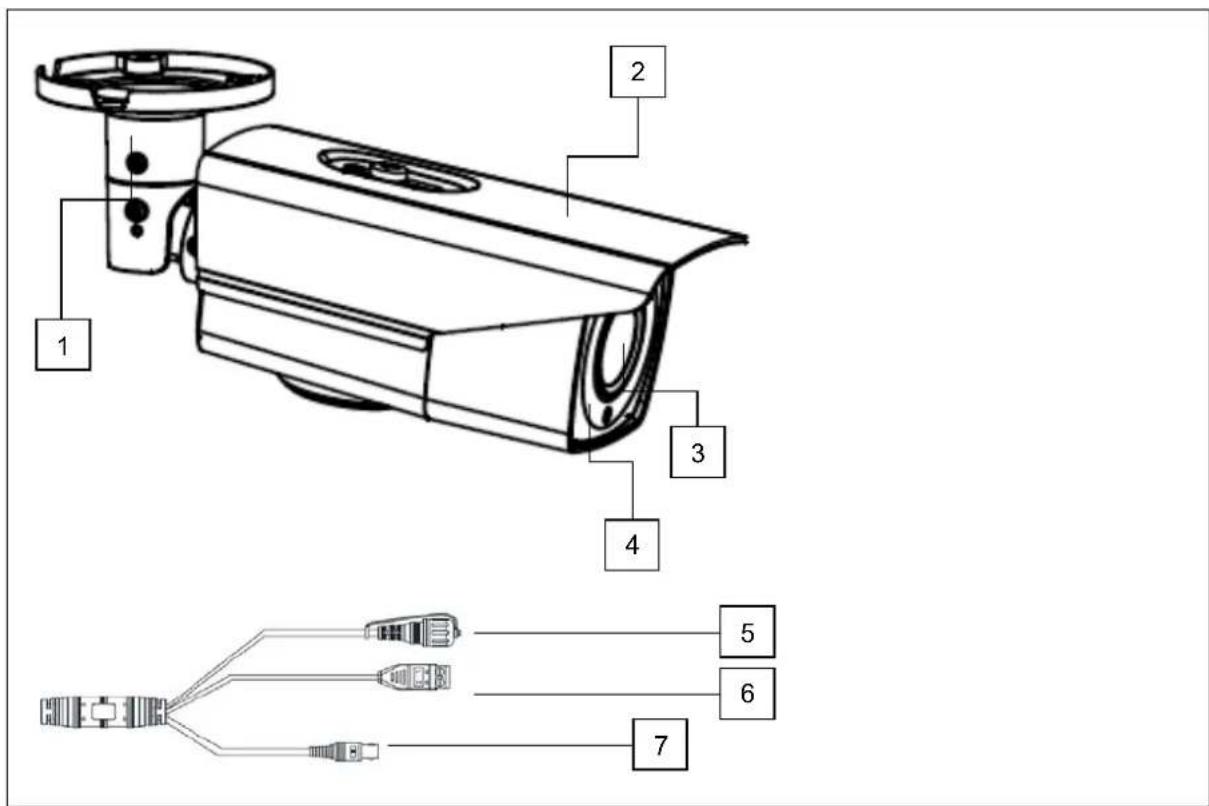 2
1
3
4
5
6
7