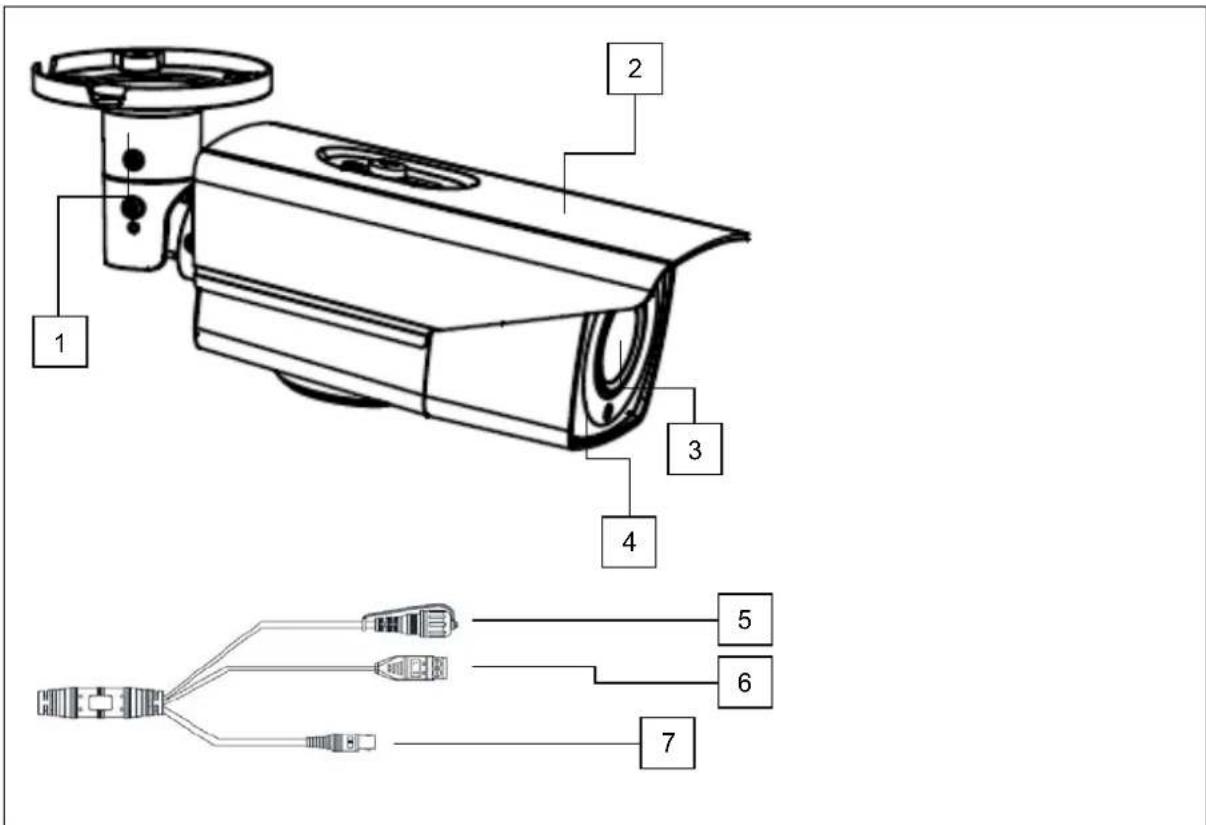 2
1
3
4
5
6
7