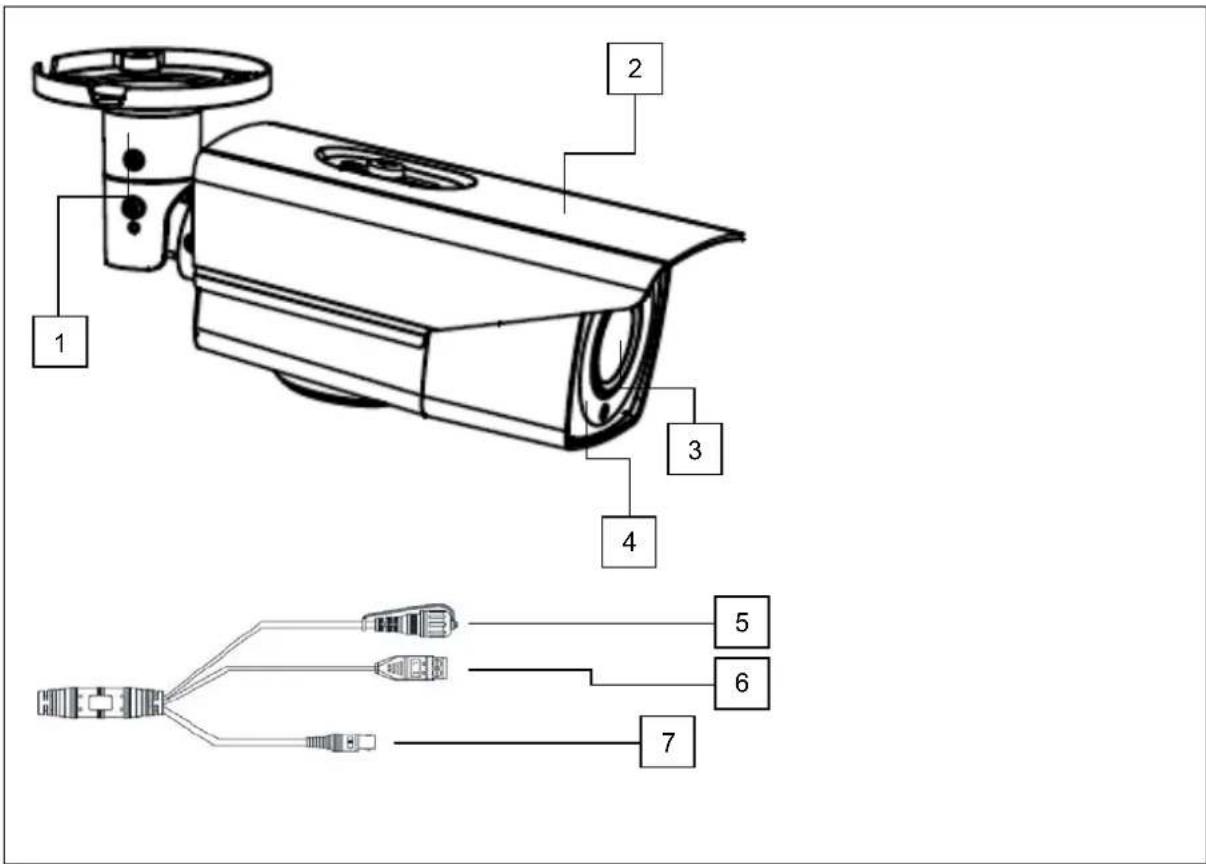 2
1
3
4
5
6
7