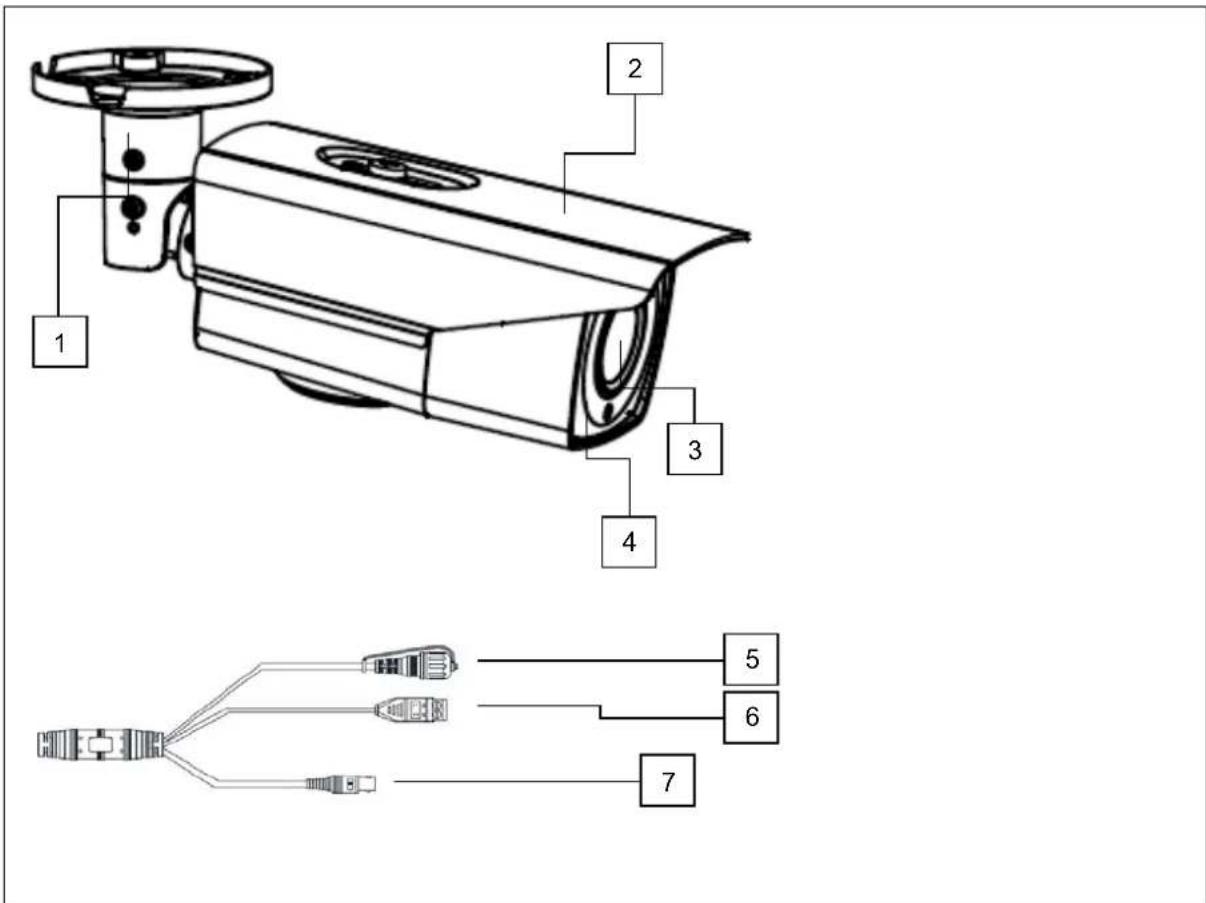 2
1
3
4
5
6
7