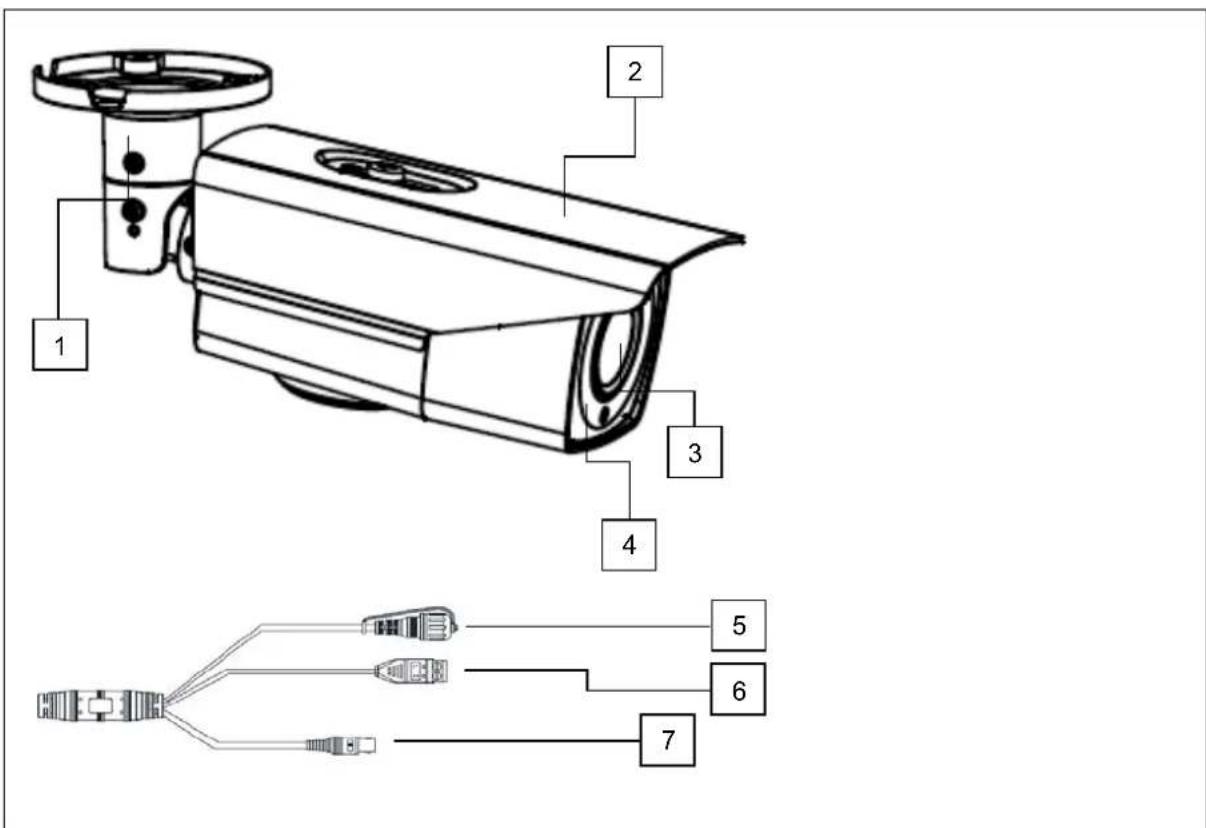 2
1
3
4
5
6
7