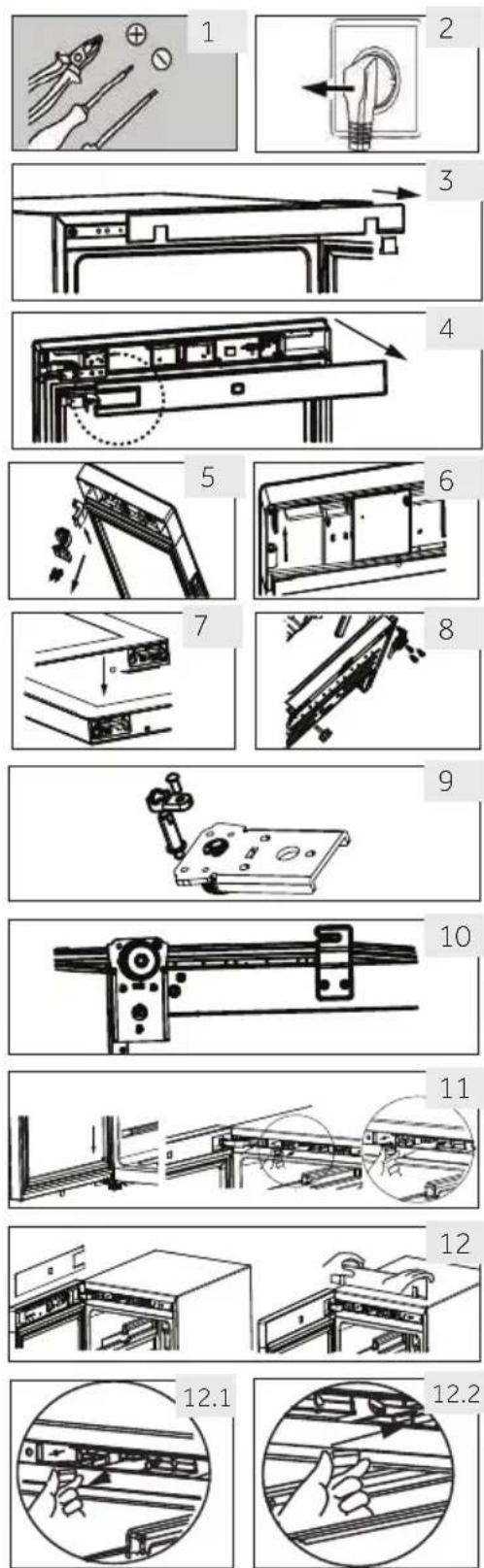 1

2

3

4

5

6

7

8

9

10

11

12

12.1

12.2