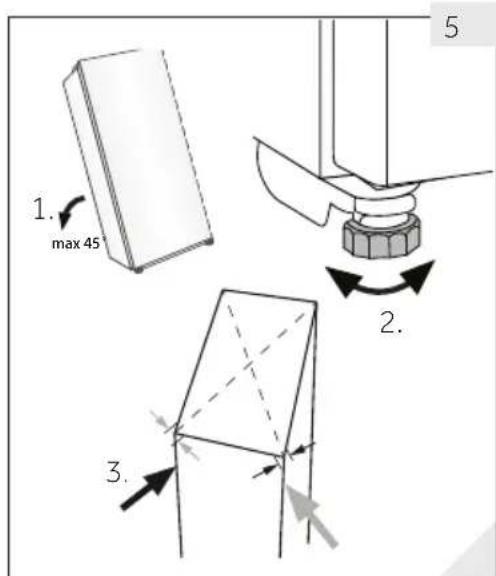 5

1.
max 45°

2.

3.