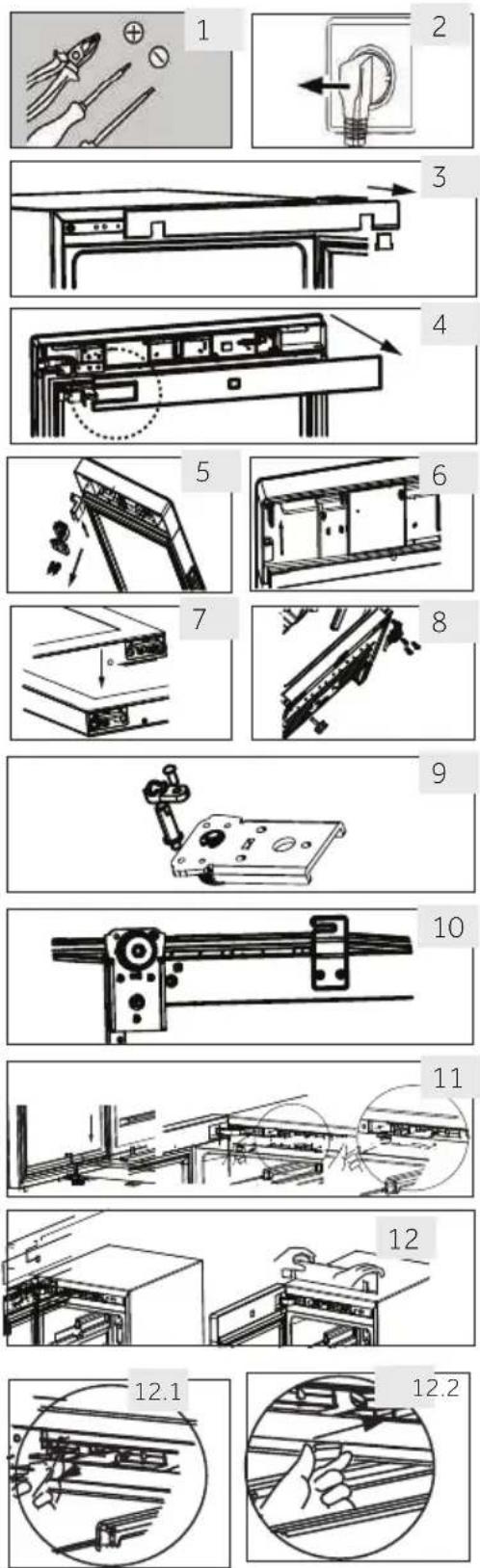 1

2

3

4

5

6

7

8

9

10

11

12

12.1

12.2