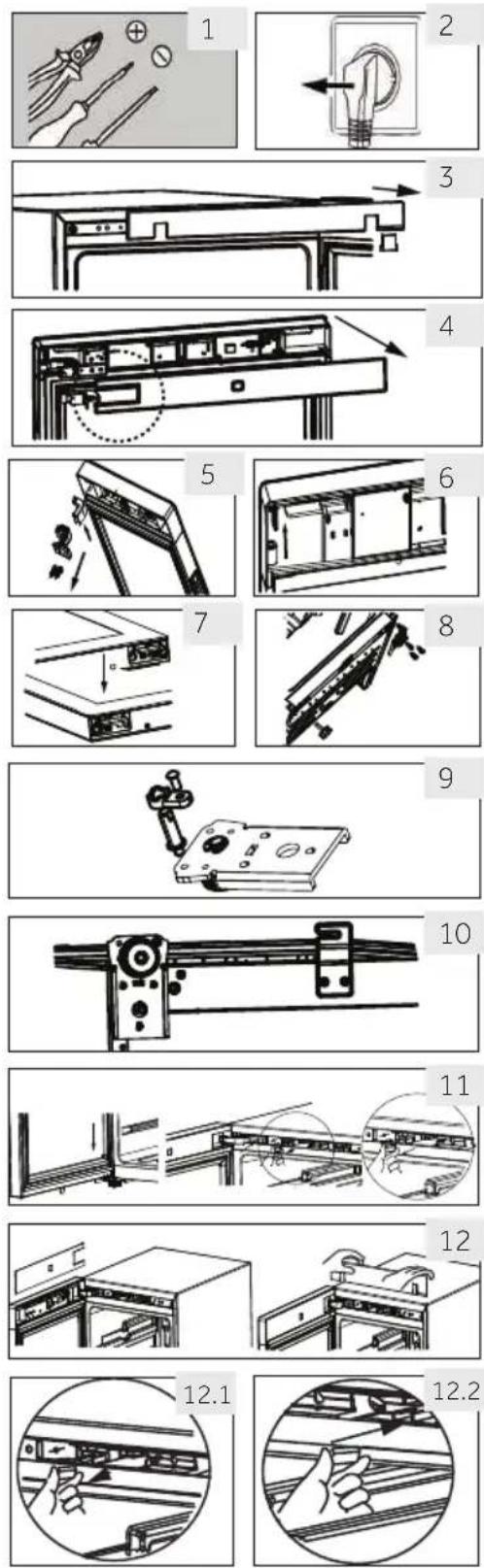 1
2
3
4
5
6
7
8
9
10
11
12
12.1
12.2