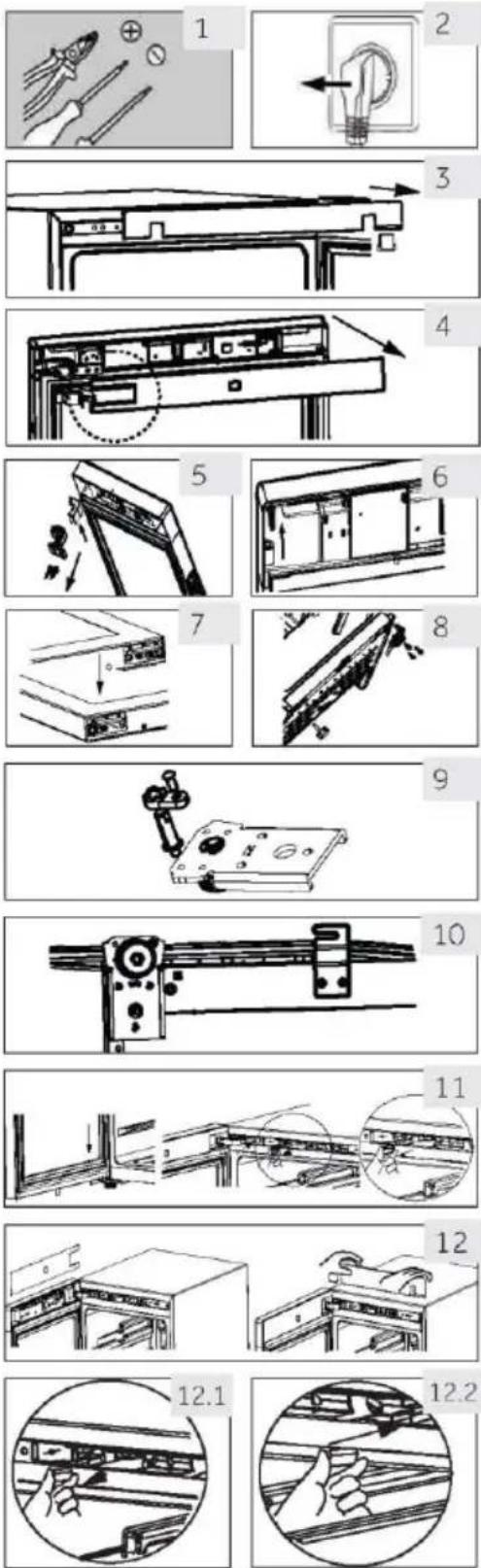 1

2

3

4

5

6

7

8

9

10

11

12

12.1

12.2