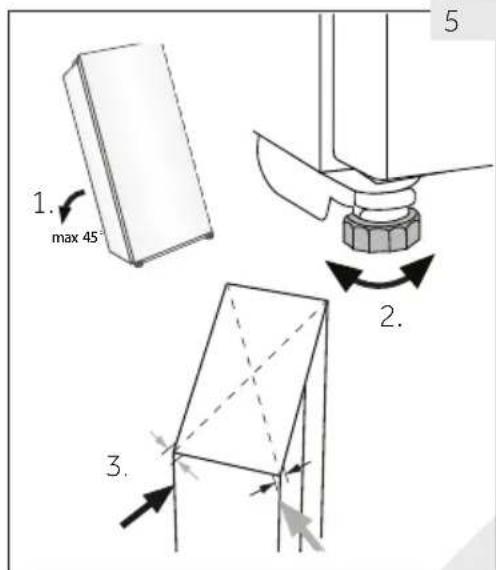 5

1.

max 45°

2.

3.