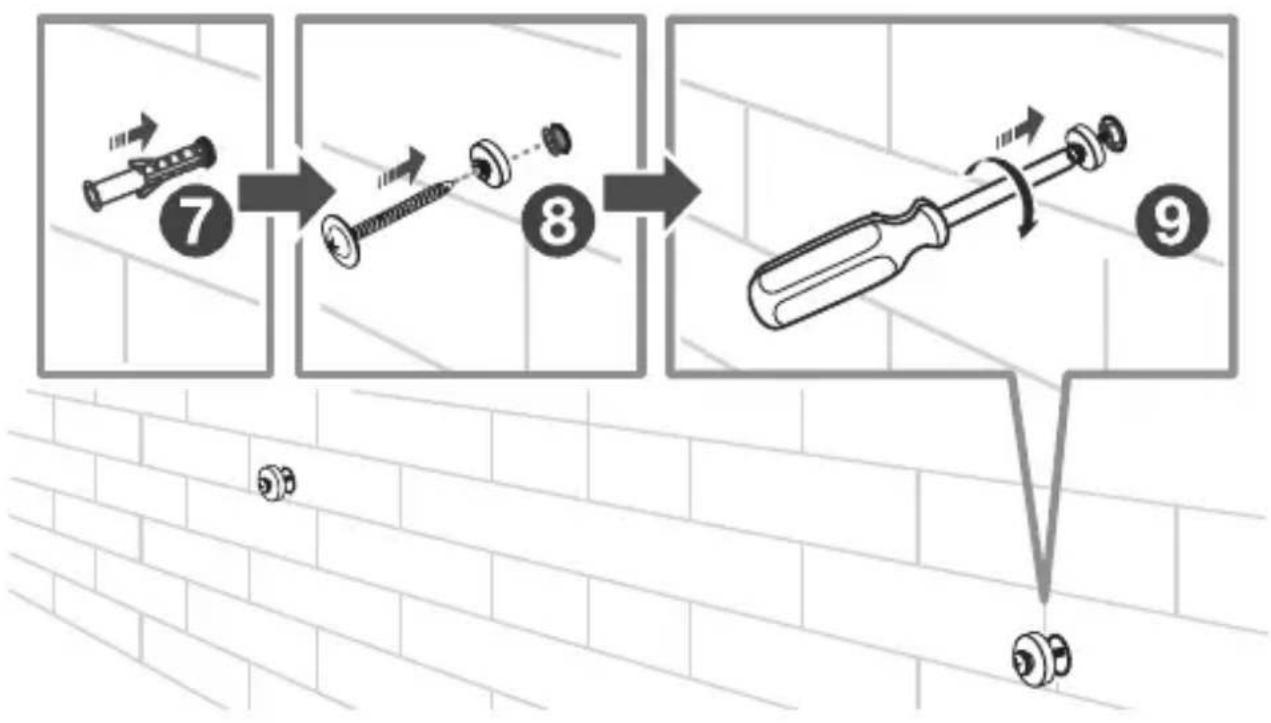 7
8
9