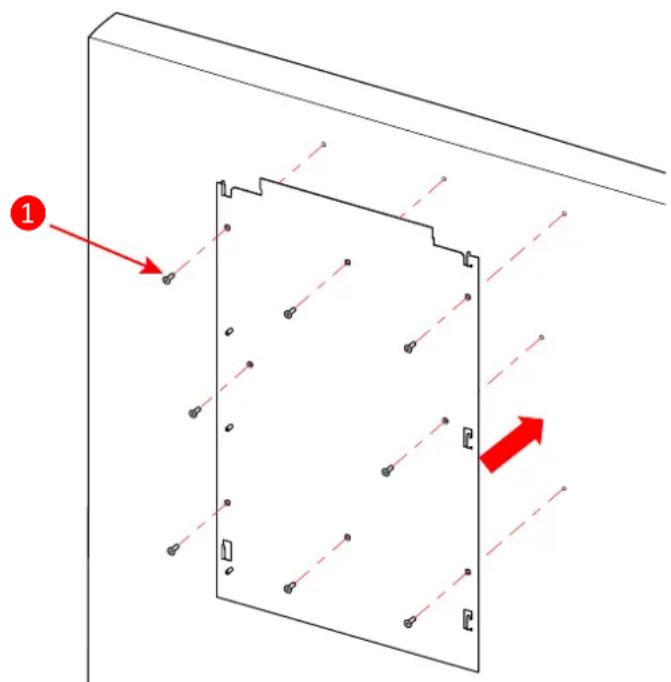 1