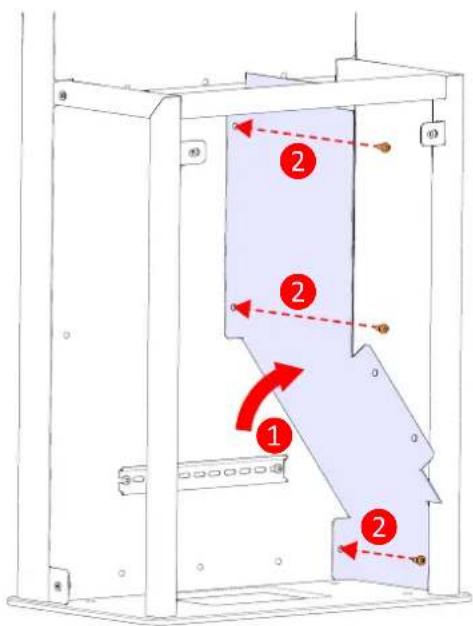 2

2

1

2