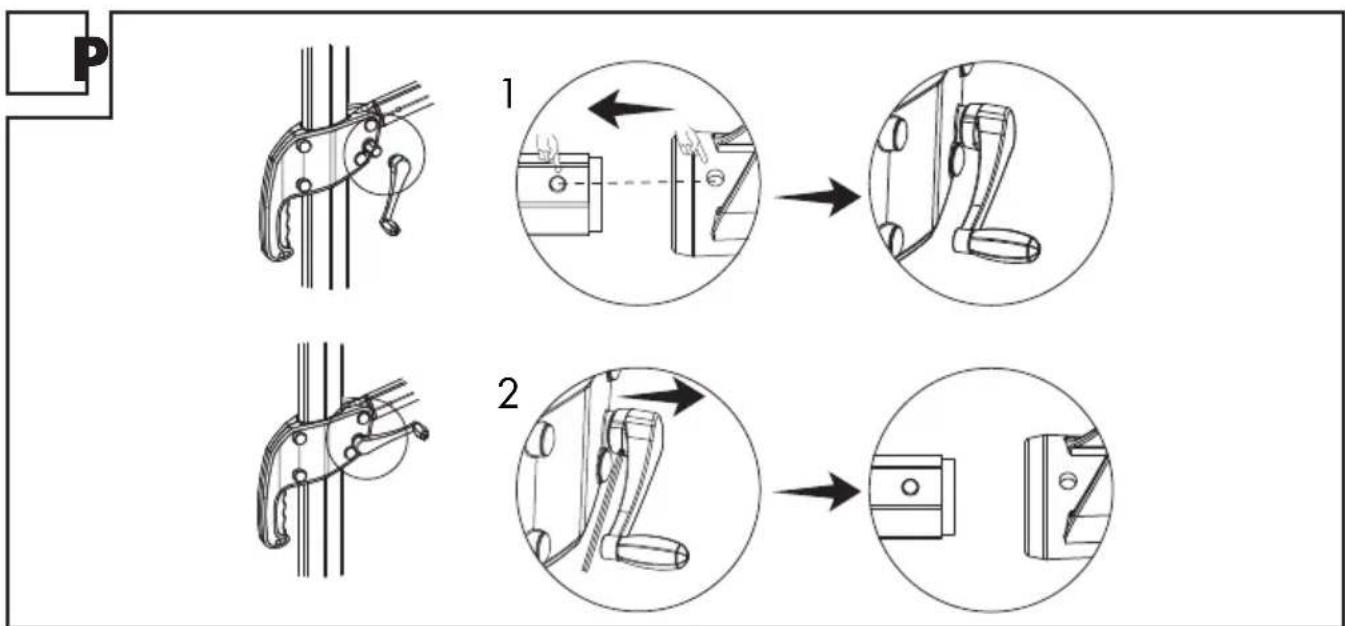 P

1

2